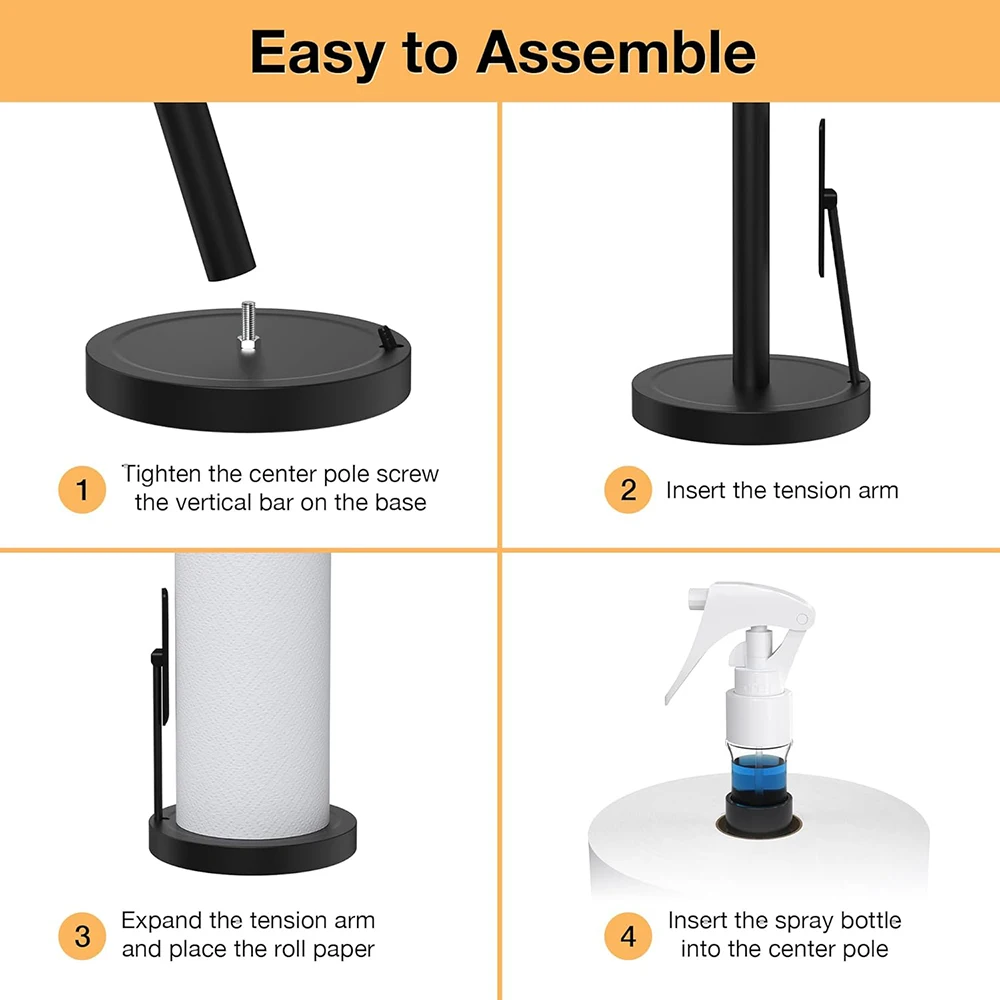 Easy to Assemble

1 Tighten the center pole screw the vertical bar on the base

2 Insert the tension arm

3 Expand the tension arm and place the roll paper

4 Insert the spray bottle into the center pole