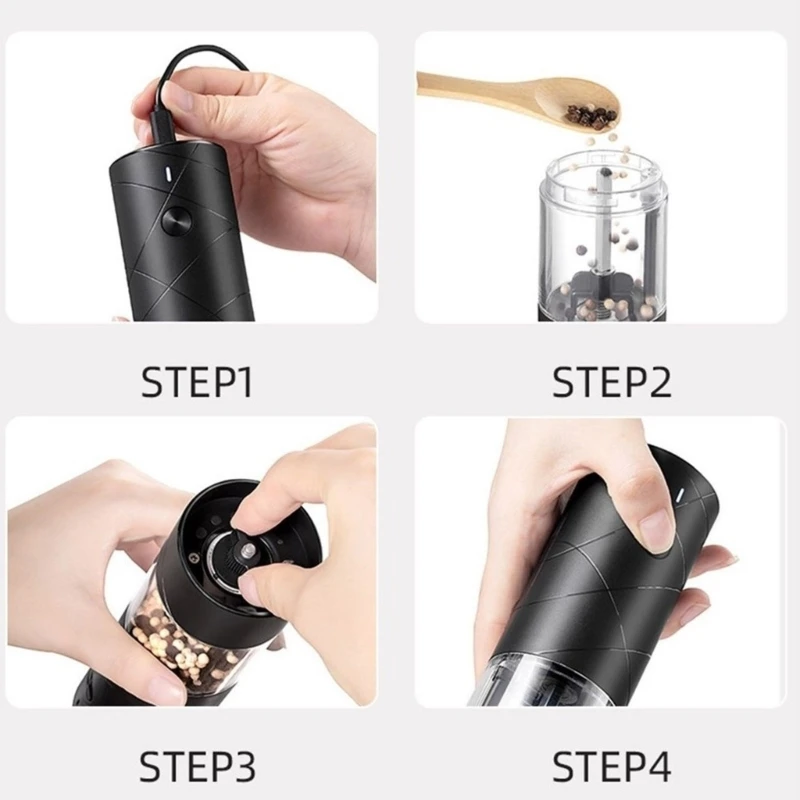 STEP1

STEP2

STEP3

STEP4