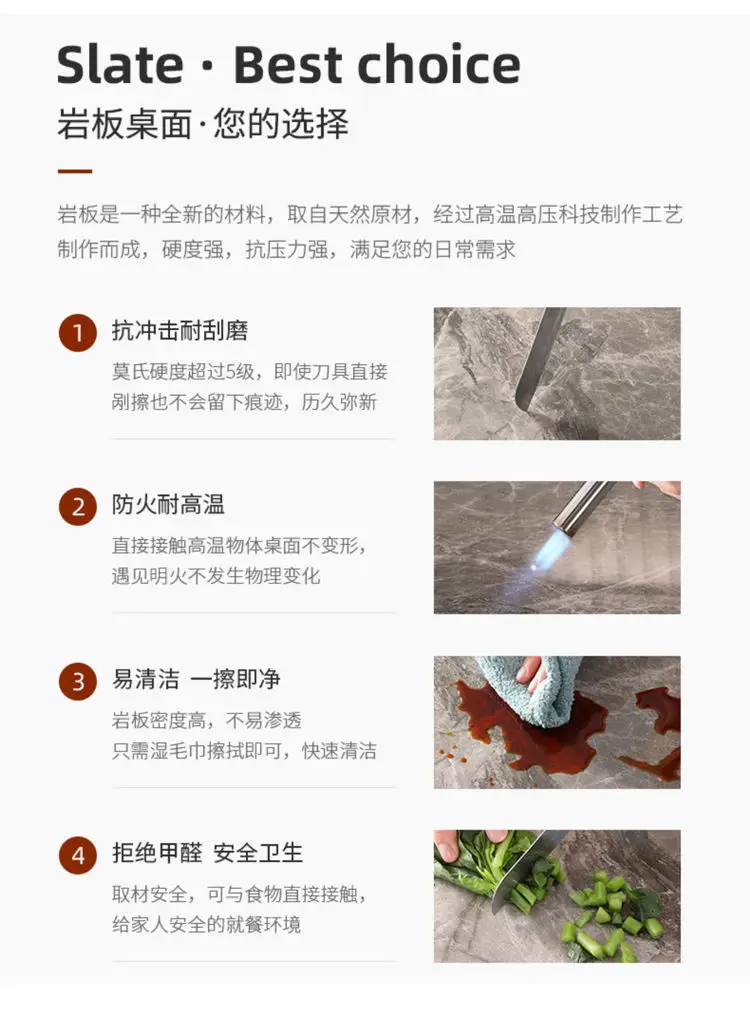 Slate · Best choice
岩板桌面·您的选择

岩板是一种全新的材料，取自天然原材，经过高温高压科技制作工艺制作而成，硬度强，抗压力强，满足您的日常需求

1 抗冲击耐刮磨
莫氏硬度超过5级，即使刀具直接剐擦也不会留下痕迹，历久弥新

2 防火耐高温
直接接触高温物体桌面不变形，遇见明火不发生物理变化

3 易清洁 一擦即净
岩板密度高，不易渗透
只需湿毛巾擦拭即可，快速清洁

4 拒绝甲醛 安全卫生
取材安全，可与食物直接接触，给家人安全的就餐环境