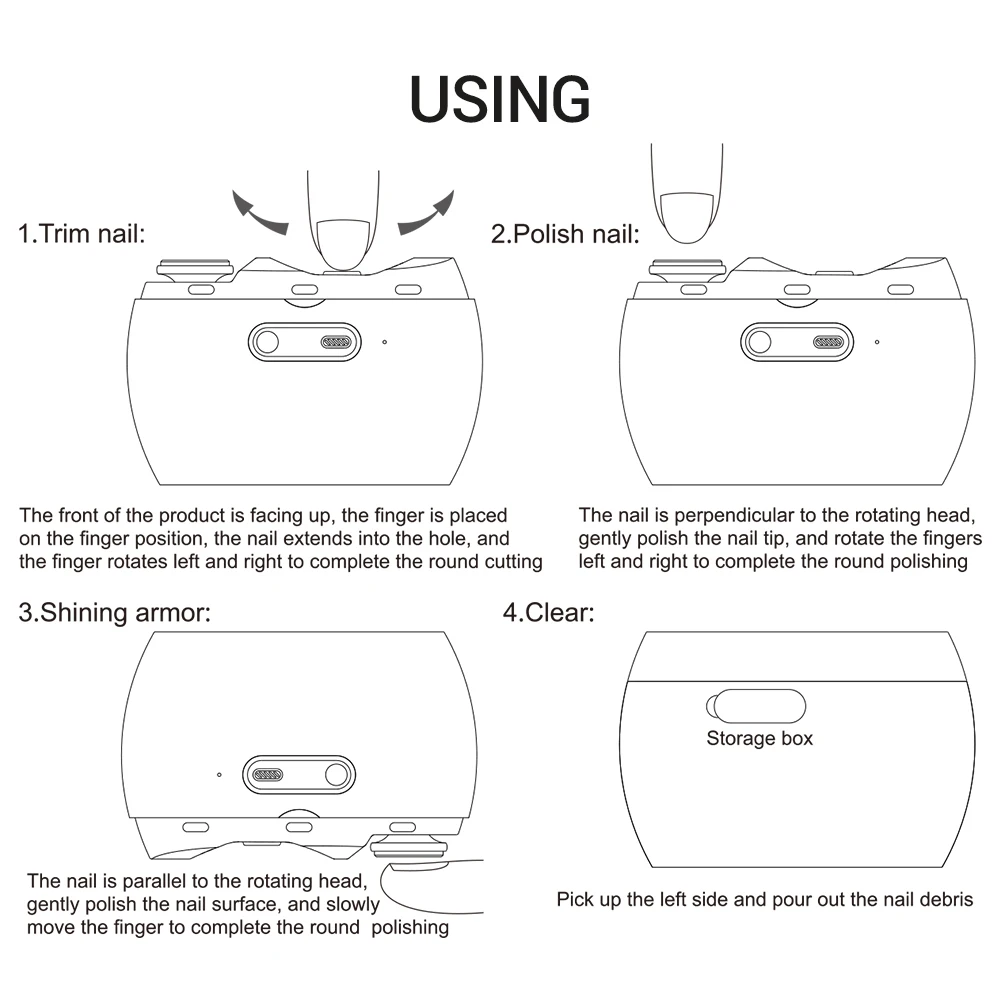 USING

1.Trim nail:

The front of the product is facing up, the finger is placed on the finger position, the nail extends into the hole, and the finger rotates left and right to complete the round cutting

2.Polish nail:

The nail is perpendicular to the rotating head, gently polish the nail tip, and rotate the fingers left and right to complete the round polishing

3.Shining armor:

The nail is parallel to the rotating head, gently polish the nail surface, and slowly move the finger to complete the round polishing

4.Clear:

Storage box

Pick up the left side and pour out the nail debris