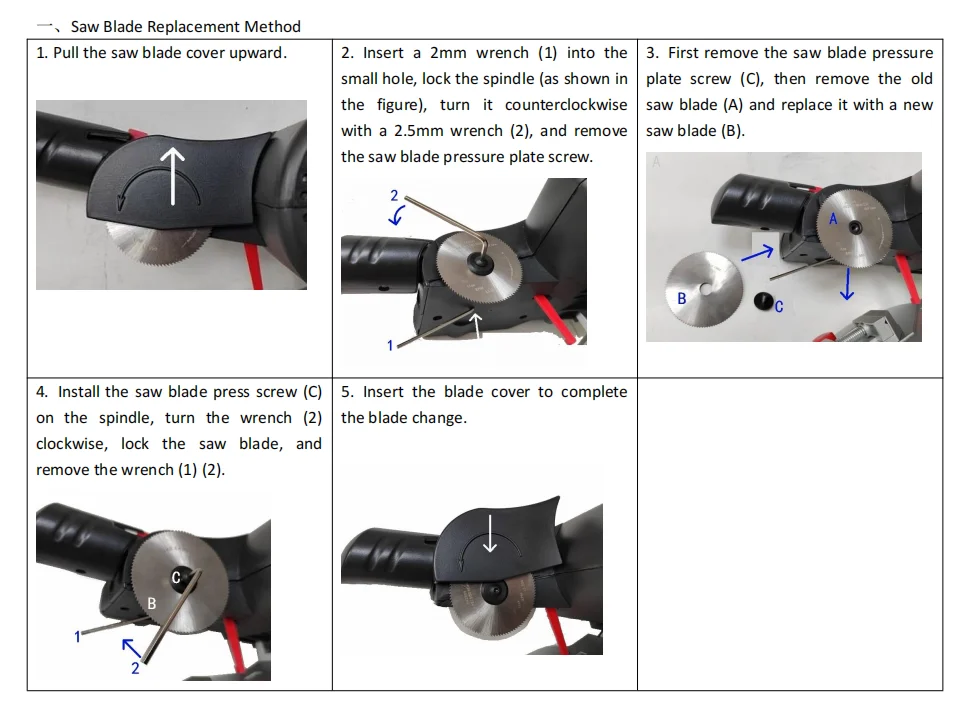 一、Saw Blade Replacement Method

| 1. Pull the saw blade cover upward. | 2. Insert a 2mm wrench (1) into the small hole, lock the spindle (as shown in the figure), turn it counterclockwise with a 2.5mm wrench (2), and remove the saw blade pressure plate screw. 2 1 | 3. First remove the saw blade pressure plate screw (C), then remove the old saw blade (A) and replace it with a new saw blade (B). A A B C |
|---|---|---|
| 4. Install the saw blade press screw (C) on the spindle, turn the wrench (2) clockwise, lock the saw blade, and remove the wrench (1) (2). C B 1 2 | 5. Insert the blade cover to complete the blade change. | |