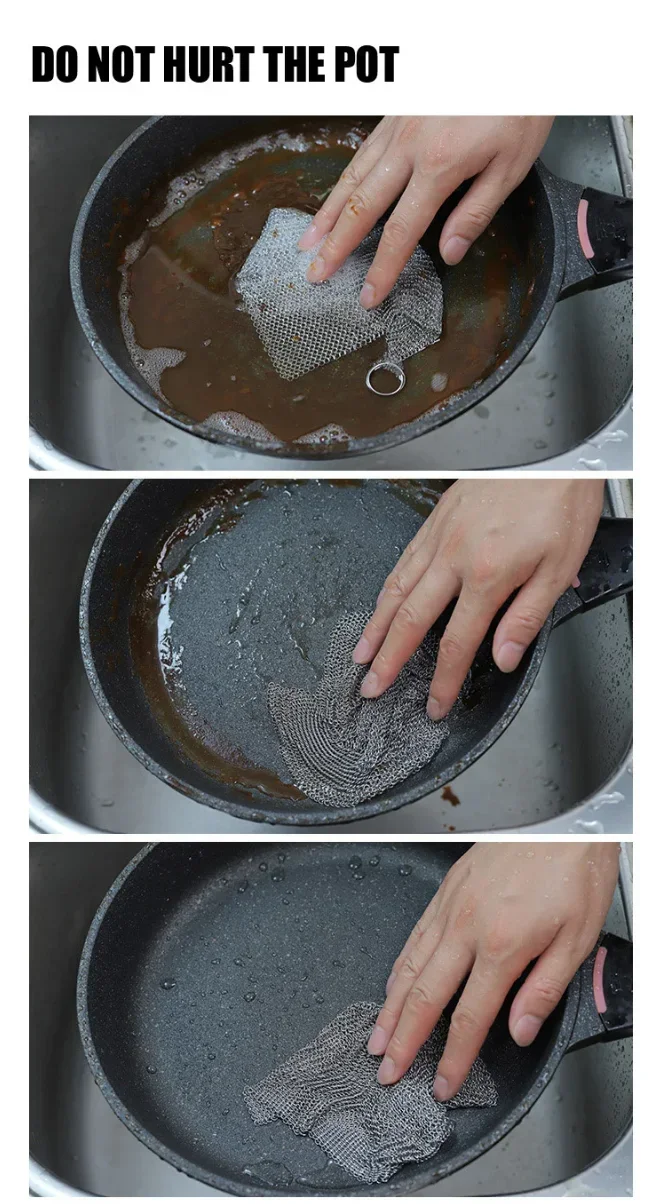 DO NOT HURT THE POT