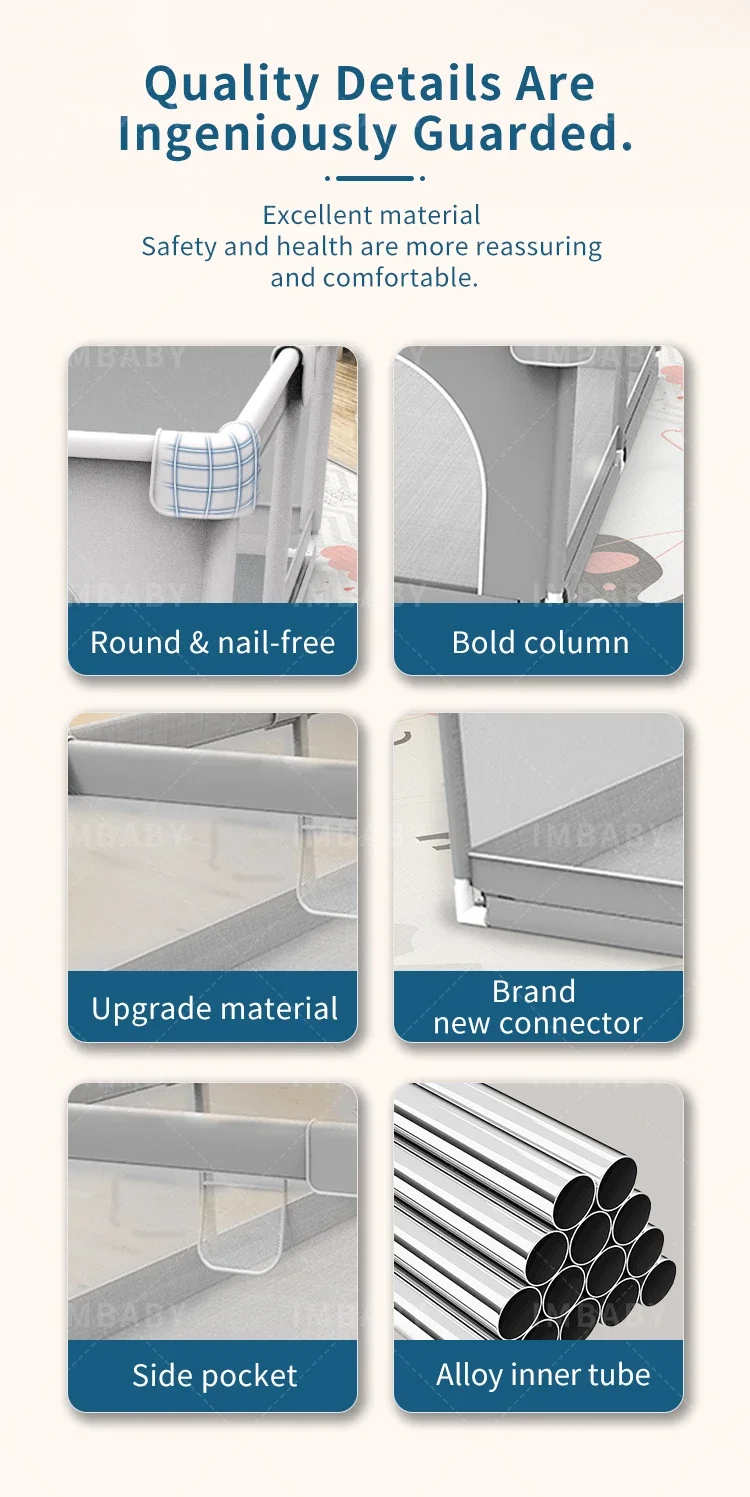 Quality Details Are Ingeniously Guarded.

Excellent material
Safety and health are more reassuring and comfortable.

IMBABY

Round & nail-free

Bold column

Upgrade material

Brand new connector

Side pocket

Alloy inner tube