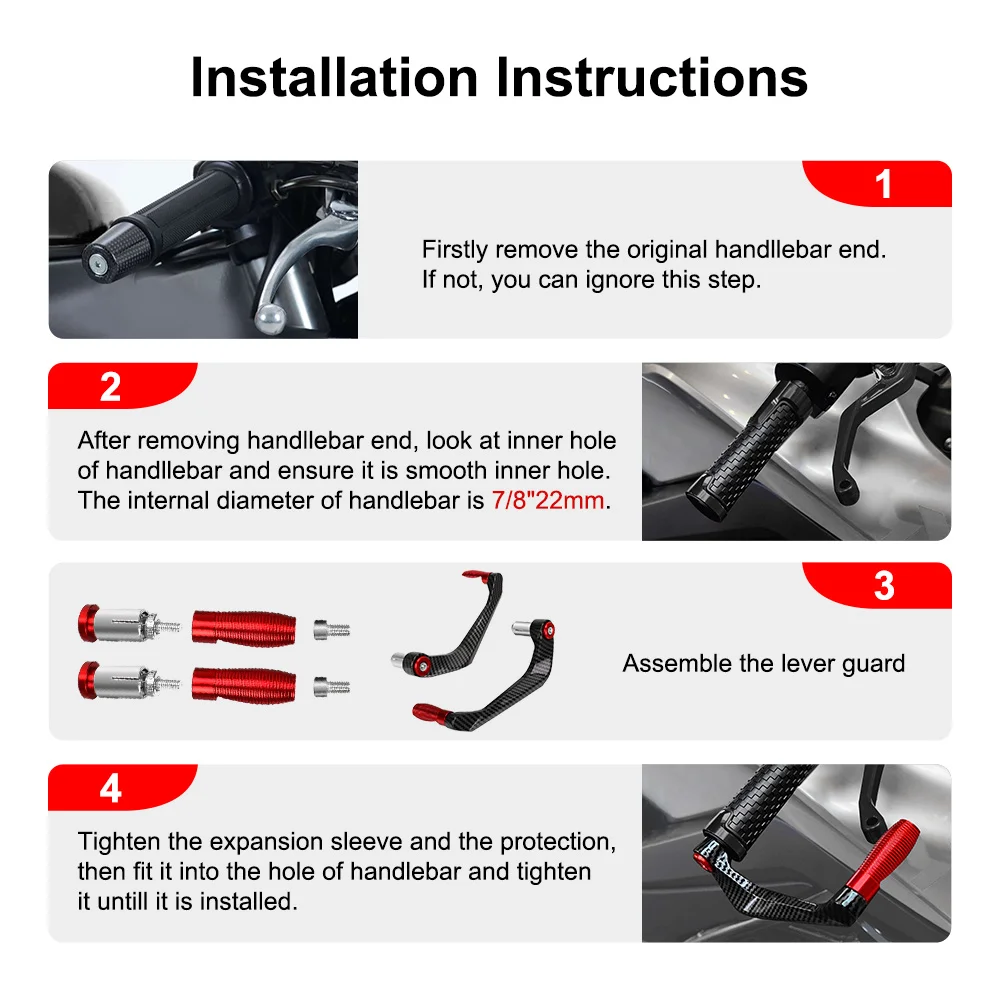 Installation Instructions

1

Firstly remove the original handllebar end. If not, you can ignore this step.

2

After removing handllebar end, look at inner hole of handllebar and ensure it is smooth inner hole. The internal diameter of handlebar is 7/8"22mm.

3

Assemble the lever guard

4

Tighten the expansion sleeve and the protection, then fit it into the hole of handlebar and tighten it untill it is installed.