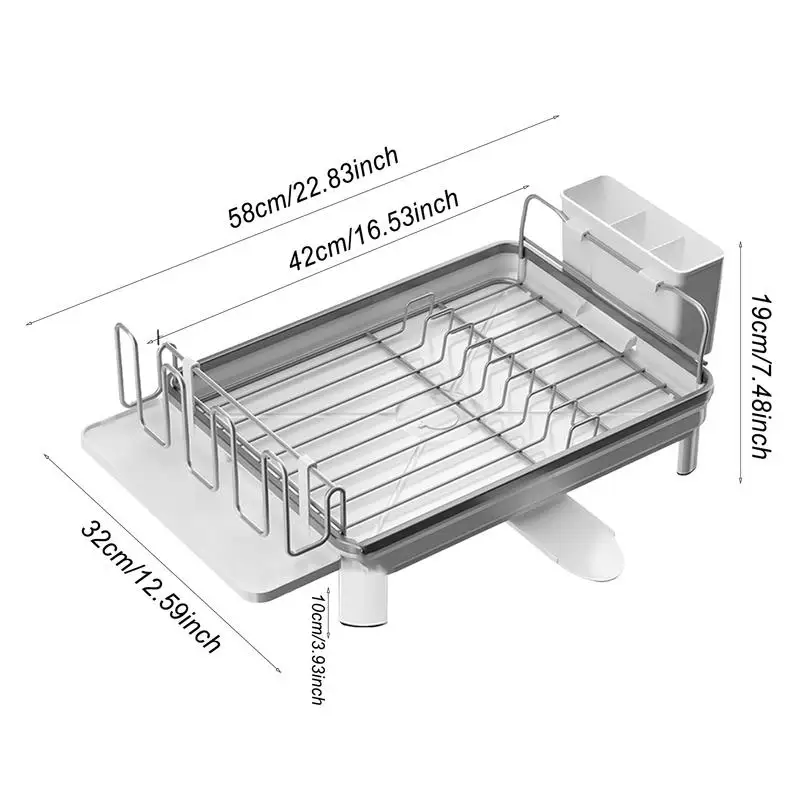 58cm/22.83inch
42cm/16.53inch
19cm/7.48inch
32cm/12.59inch
10cm/3.93inch