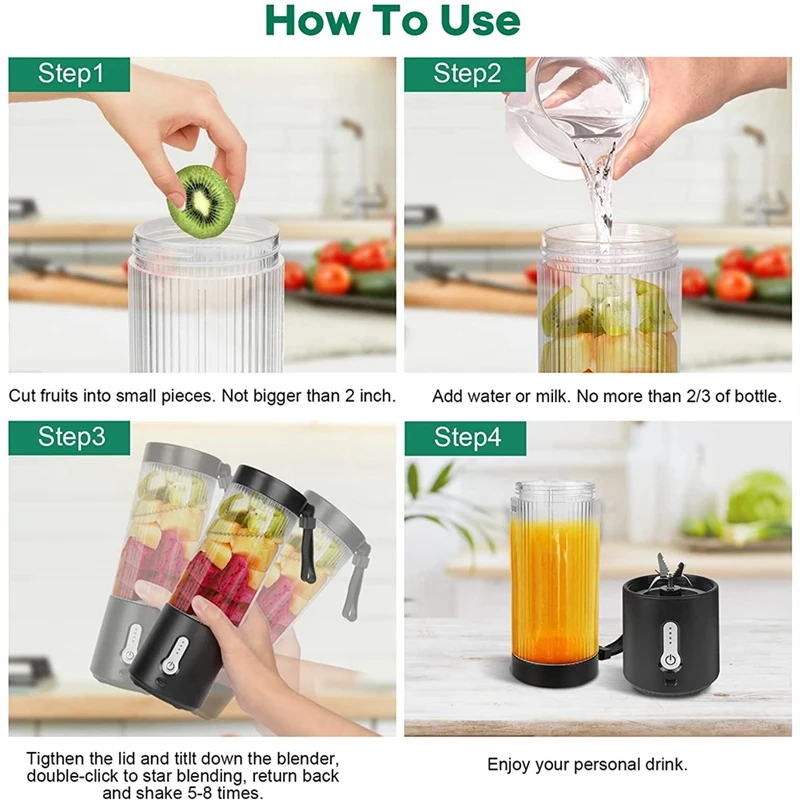 How To Use

Step1

Cut fruits into small pieces. Not bigger than 2 inch.

Step2

Add water or milk. No more than 2/3 of bottle.

Step3

Tigthen the lid and titlt down the blender, double-click to star blending, return back and shake 5-8 times.

Step4

Enjoy your personal drink.