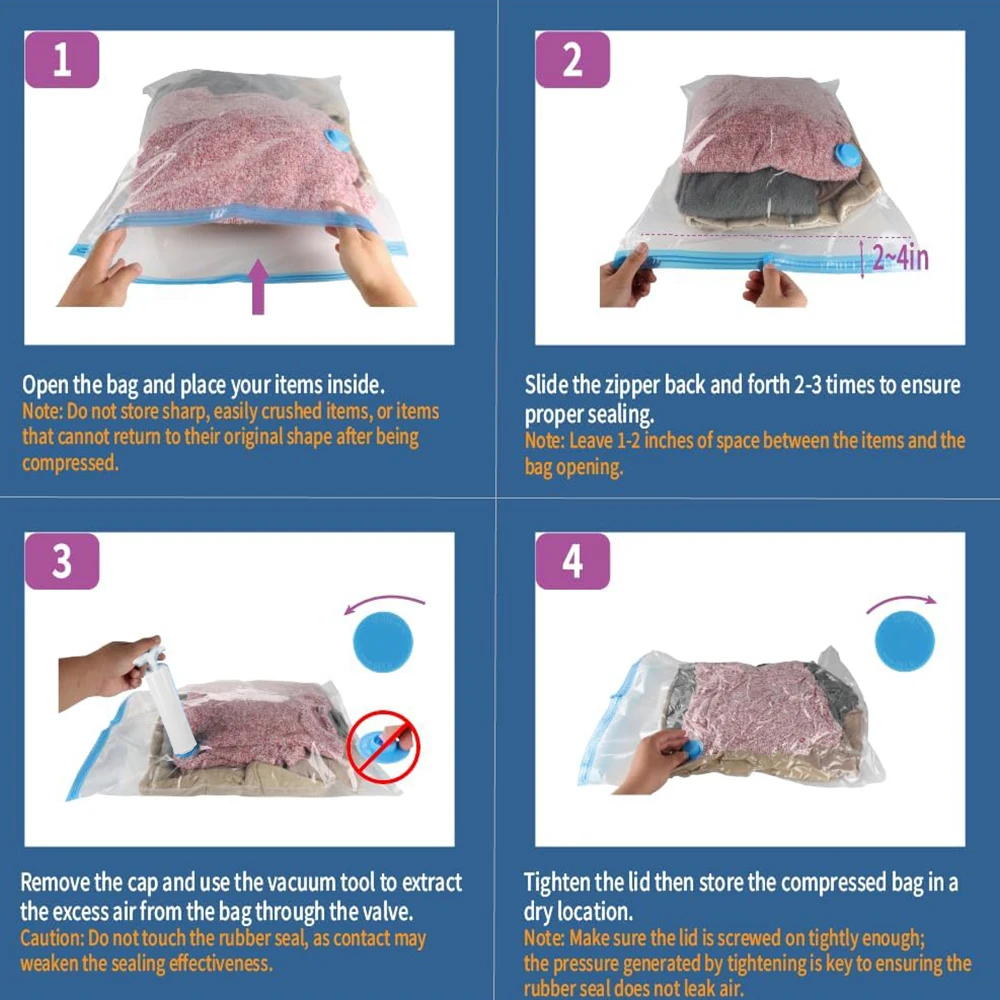 1

Open the bag and place your items inside.
Note: Do not store sharp, easily crushed items, or items that cannot return to their original shape after being compressed.

2

2~4in

Slide the zipper back and forth 2-3 times to ensure proper sealing.
Note: Leave 1-2 inches of space between the items and the bag opening.

3

Remove the cap and use the vacuum tool to extract the excess air from the bag through the valve.
Caution: Do not touch the rubber seal, as contact may weaken the sealing effectiveness.

4

Tighten the lid then store the compressed bag in a dry location.
Note: Make sure the lid is screwed on tightly enough; the pressure generated by tightening is key to ensuring the rubber seal does not leak air.