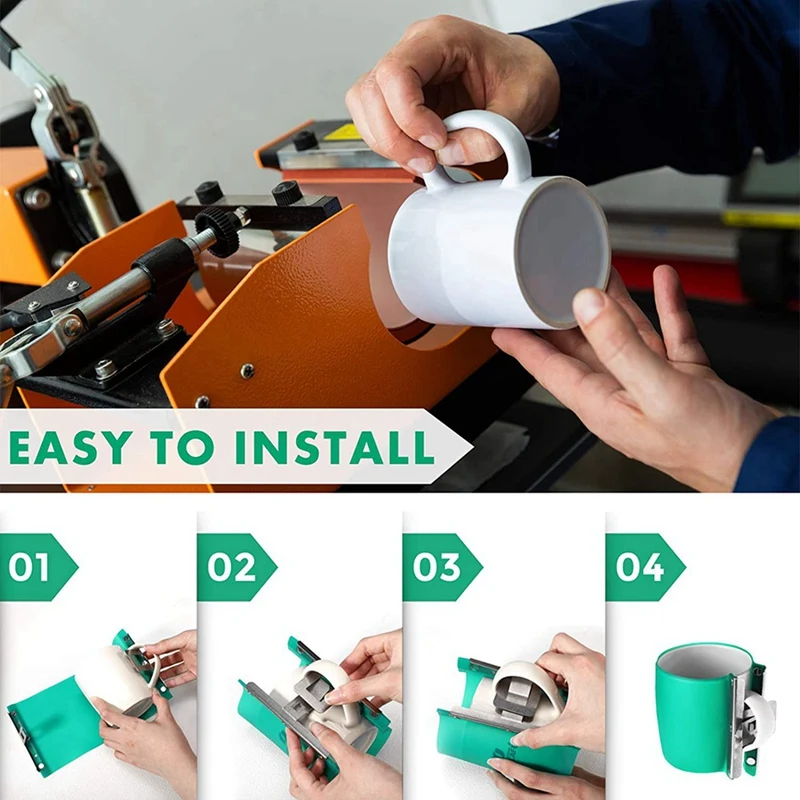 EASY TO INSTALL

01

02

03

04