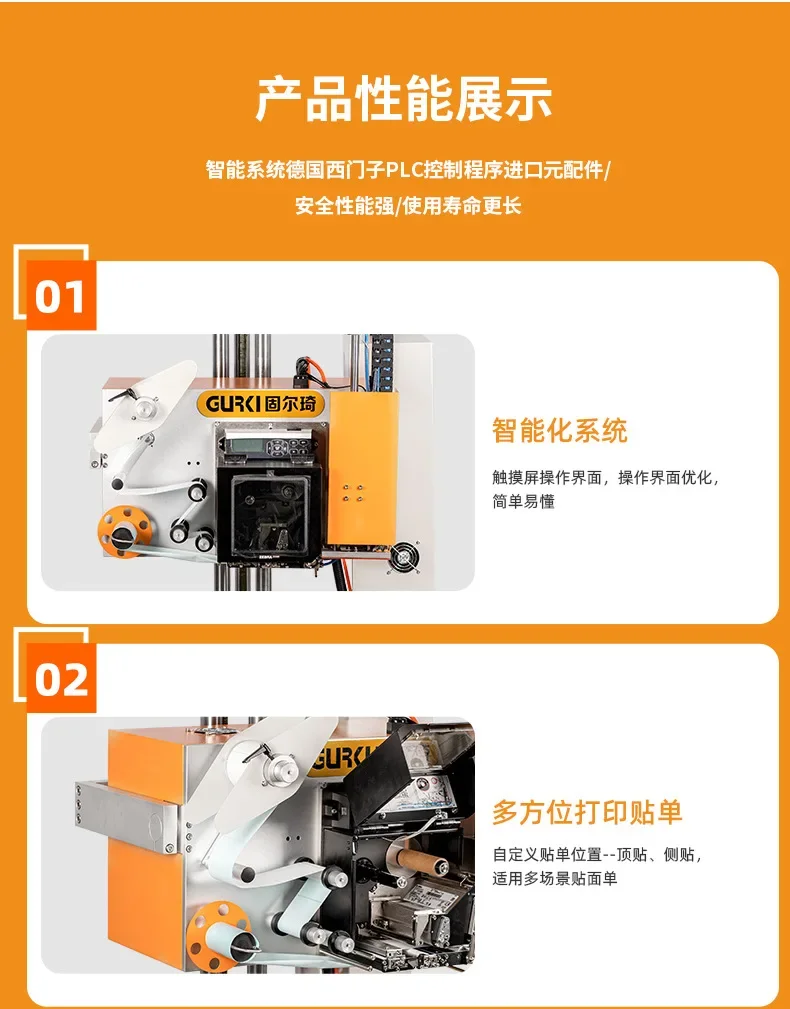 产品性能展示

智能系统德国西门子PLC控制程序进口元配件/
安全性能强/使用寿命更长

01

GURKI 固尔琦

智能化系统

触摸屏操作界面，操作界面优化，简单易懂

02

GURKI

多方位打印贴单

自定义贴单位置--顶贴、侧贴，适用多场景贴面单