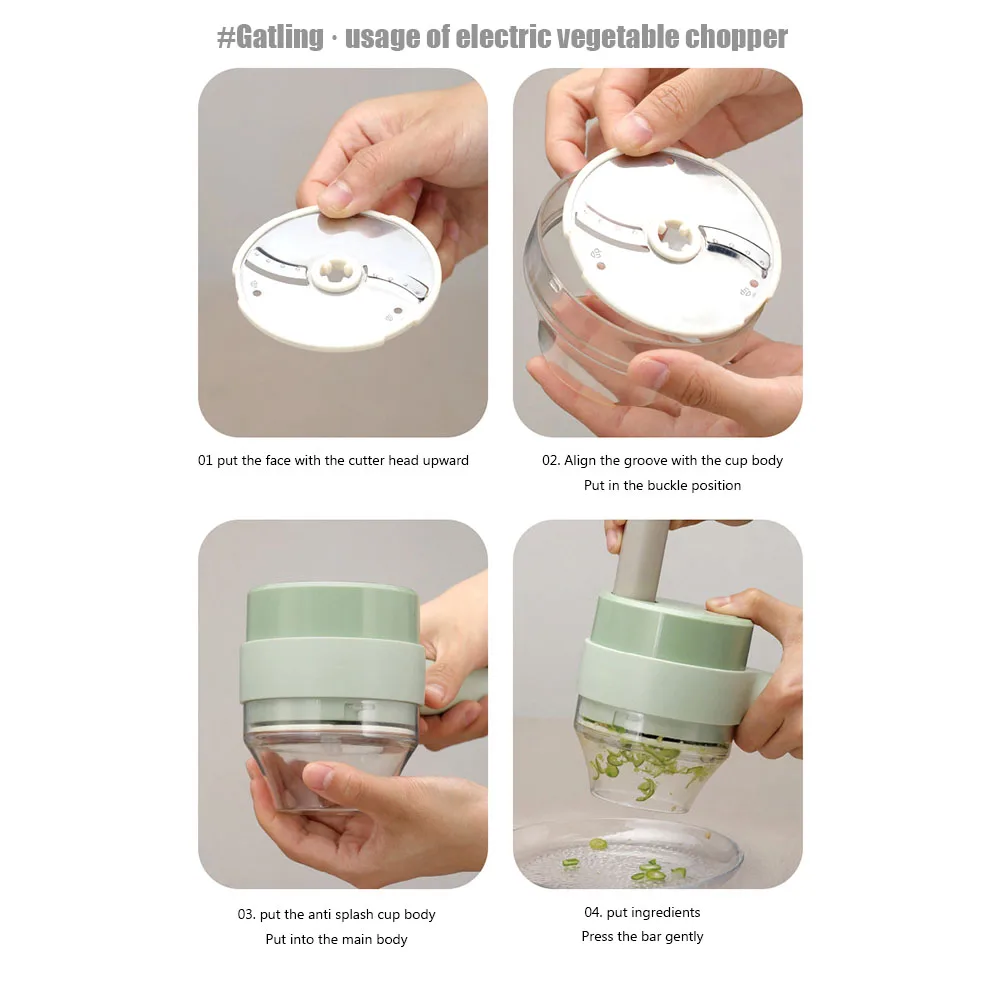 #Gatling · usage of electric vegetable chopper

01 put the face with the cutter head upward

02. Align the groove with the cup body
Put in the buckle position

03. put the anti splash cup body
Put into the main body

04. put ingredients
Press the bar gently