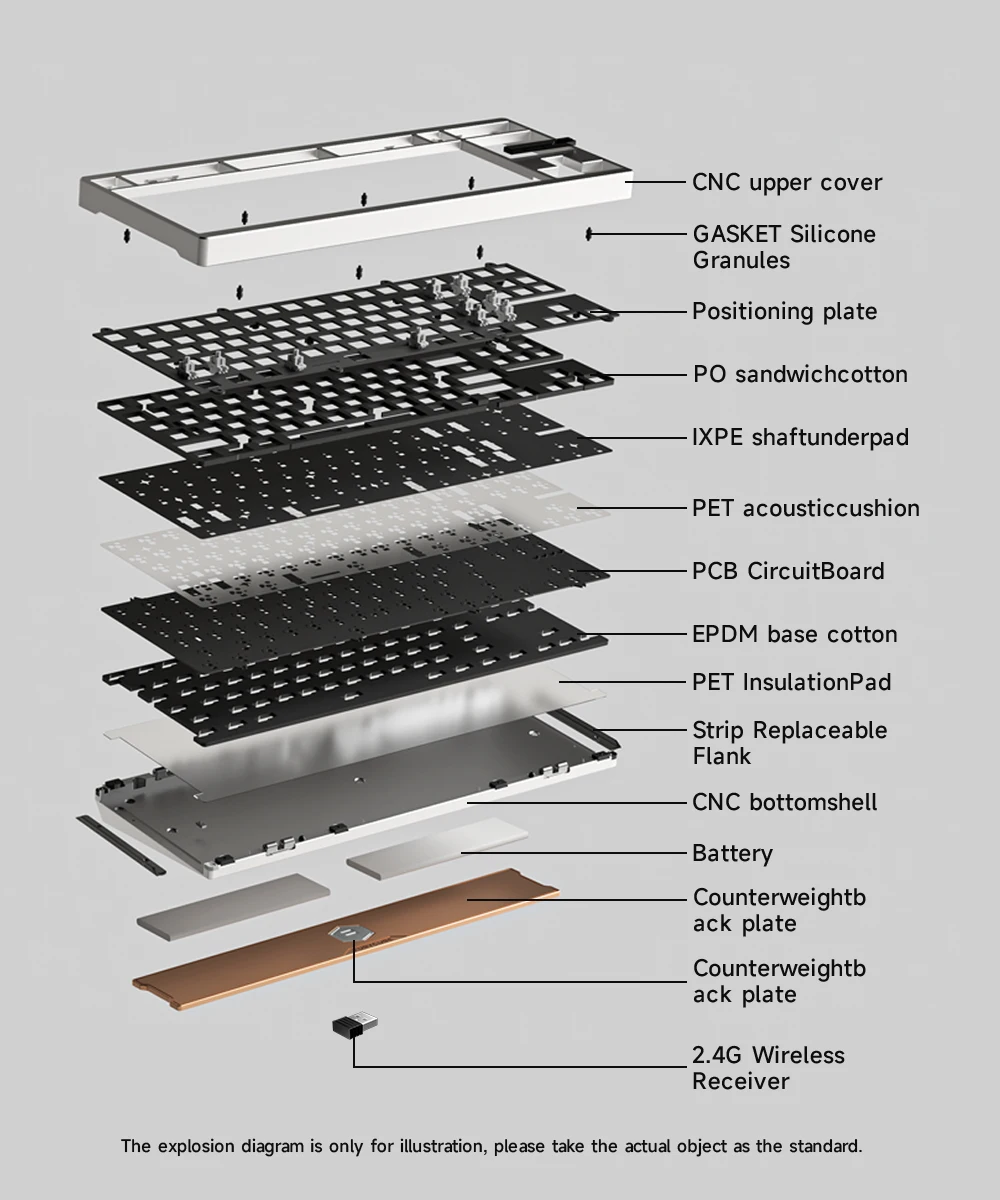 CNC upper cover

GASKET Silicone Granules

Positioning plate

PO sandwichcotton

IXPE shaftunderpad

PET acousticcushion

PCB CircuitBoard

EPDM base cotton

PET InsulationPad

Strip Replaceable Flank

CNC bottomshell

Battery

Counterweightb ack plate

Counterweightb ack plate

2.4G Wireless Receiver

The explosion diagram is only for illustration, please take the actual object as the standard.