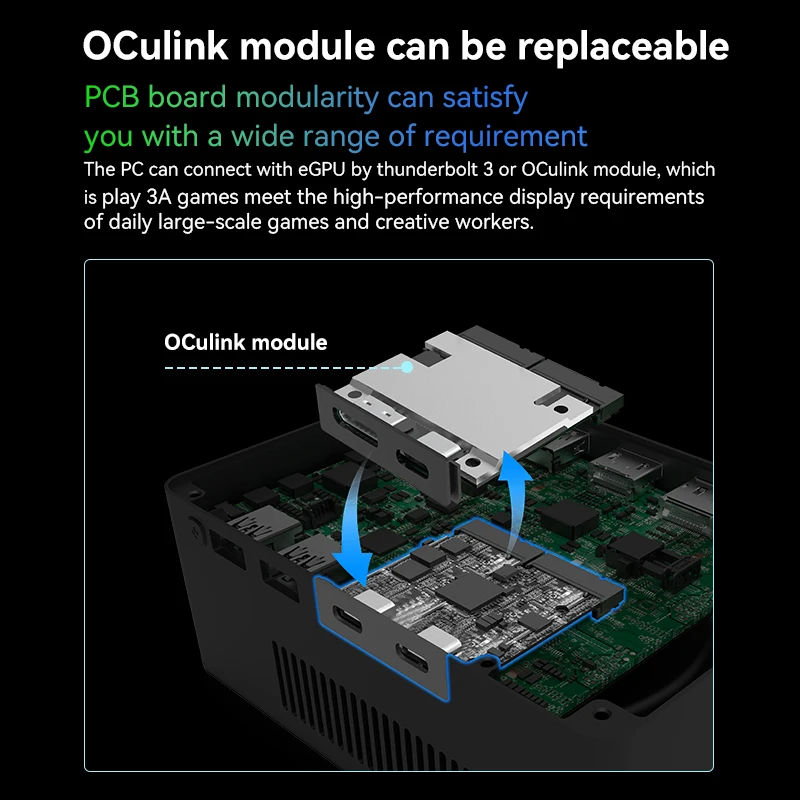 OCulink module can be replaceable

PCB board modularity can satisfy you with a wide range of requirement

The PC can connect with eGPU by thunderbolt 3 or OCulink module, which is play 3A games meet the high-performance display requirements of daily large-scale games and creative workers.

OCulink module