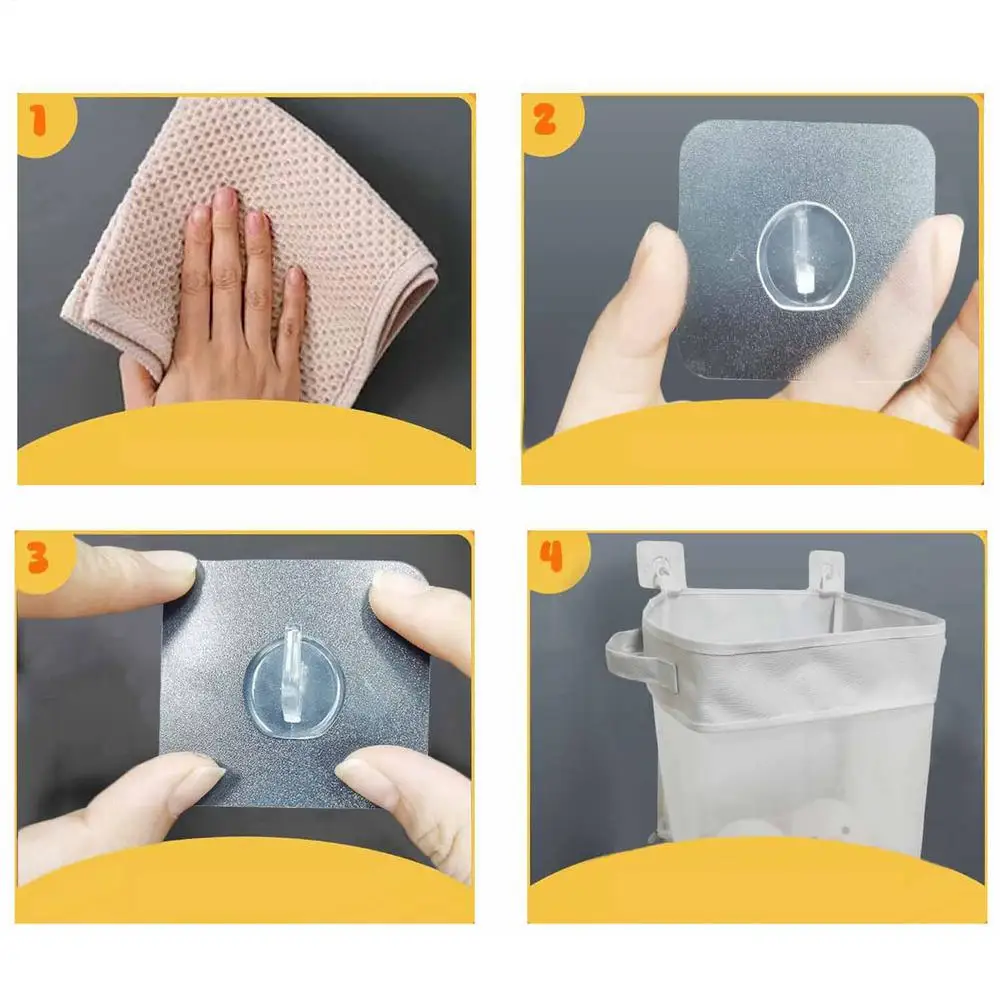 1

2

3

4