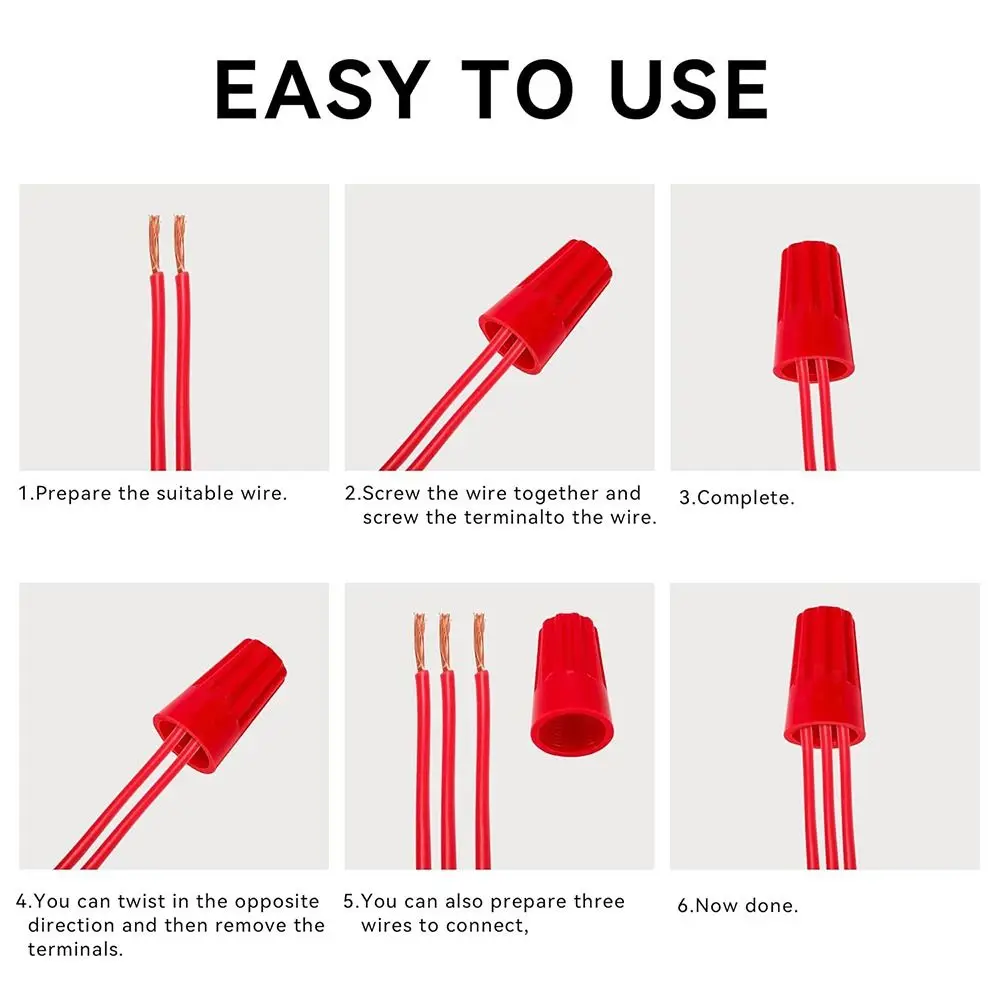 EASY TO USE

1.Prepare the suitable wire.

2.Screw the wire together and screw the terminalto the wire.

3.Complete.

4.You can twist in the opposite direction and then remove the terminals.

5.You can also prepare three wires to connect,

6.Now done.