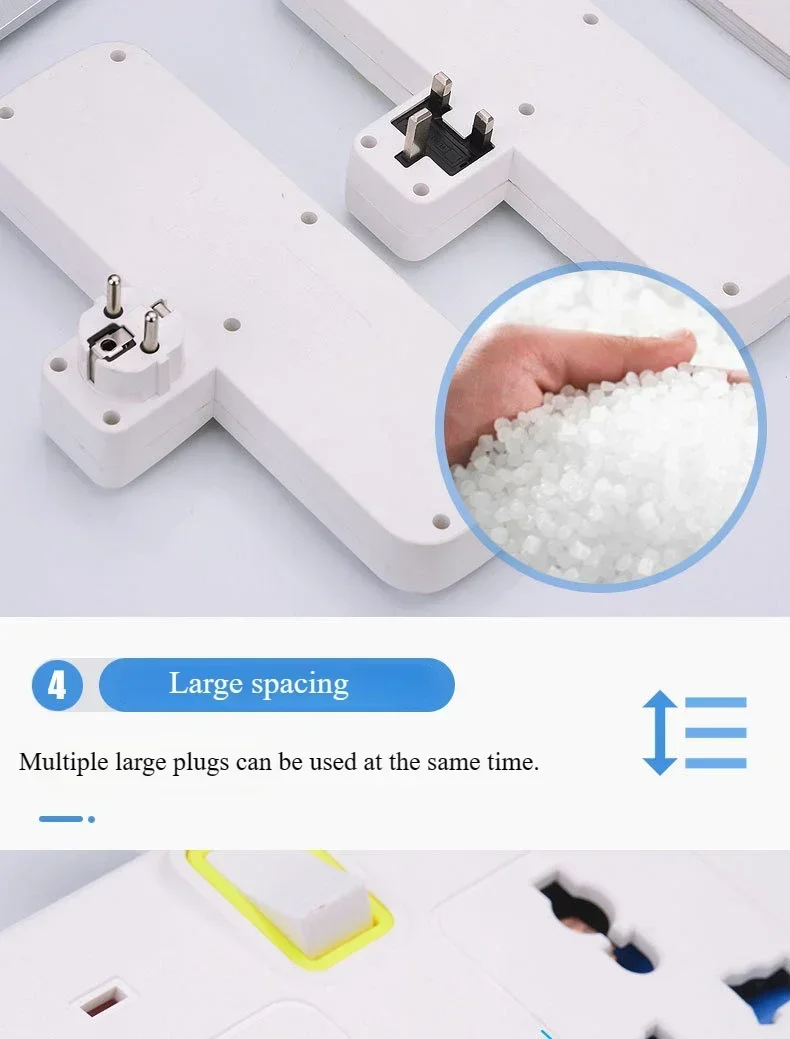 4

Large spacing

Multiple large plugs can be used at the same time.