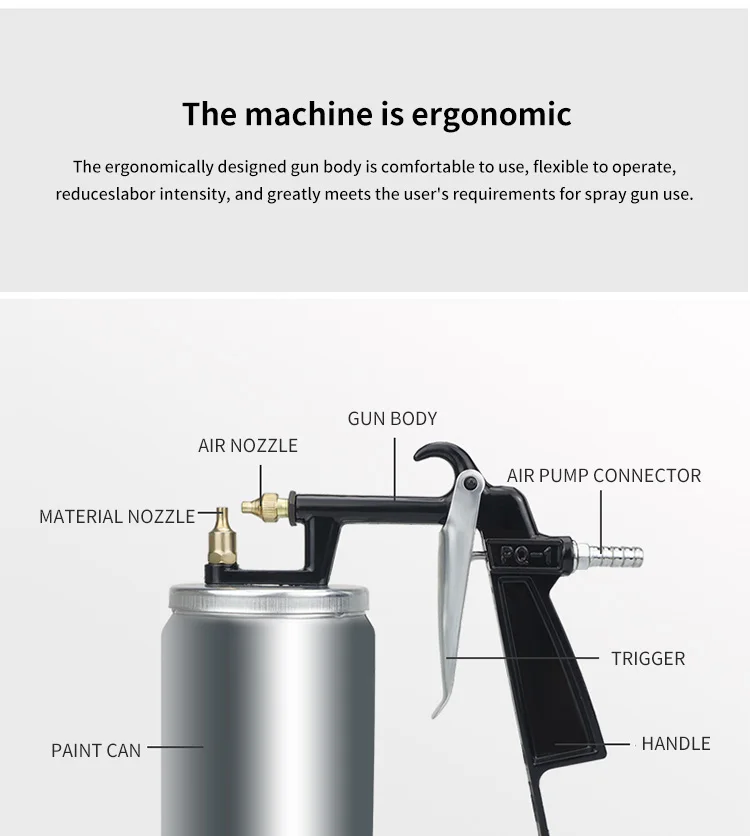 The machine is ergonomic

The ergonomically designed gun body is comfortable to use, flexible to operate, reduceslabor intensity, and greatly meets the user's requirements for spray gun use.

GUN BODY

AIR NOZZLE

AIR PUMP CONNECTOR

MATERIAL NOZZLE

PQ-1

TRIGGER

PAINT CAN

HANDLE