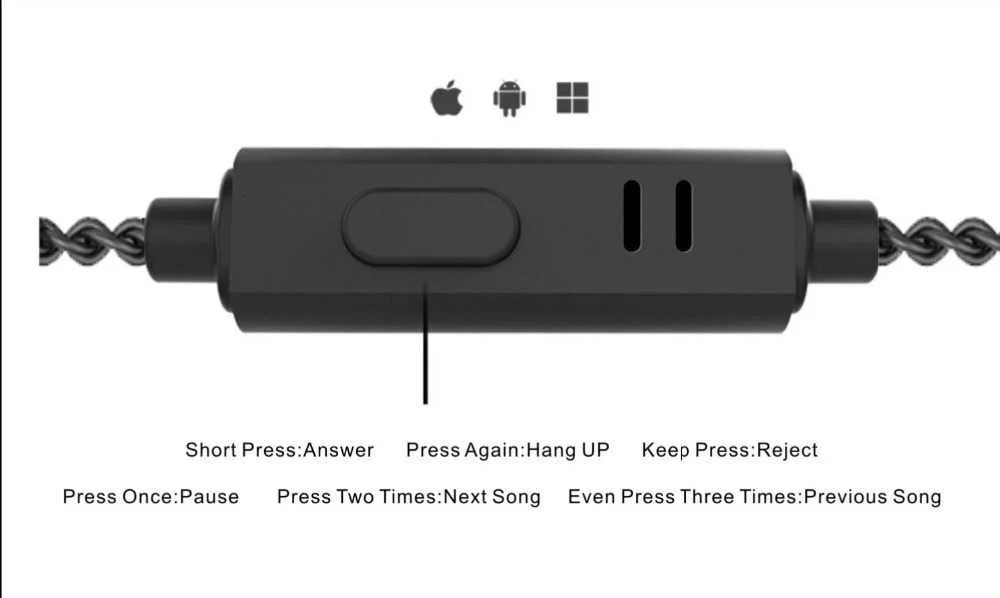 Short Press:Answer    Press Again:Hang UP    Keep Press:Reject

Press Once:Pause    Press Two Times:Next Song    Even Press Three Times:Previous Song