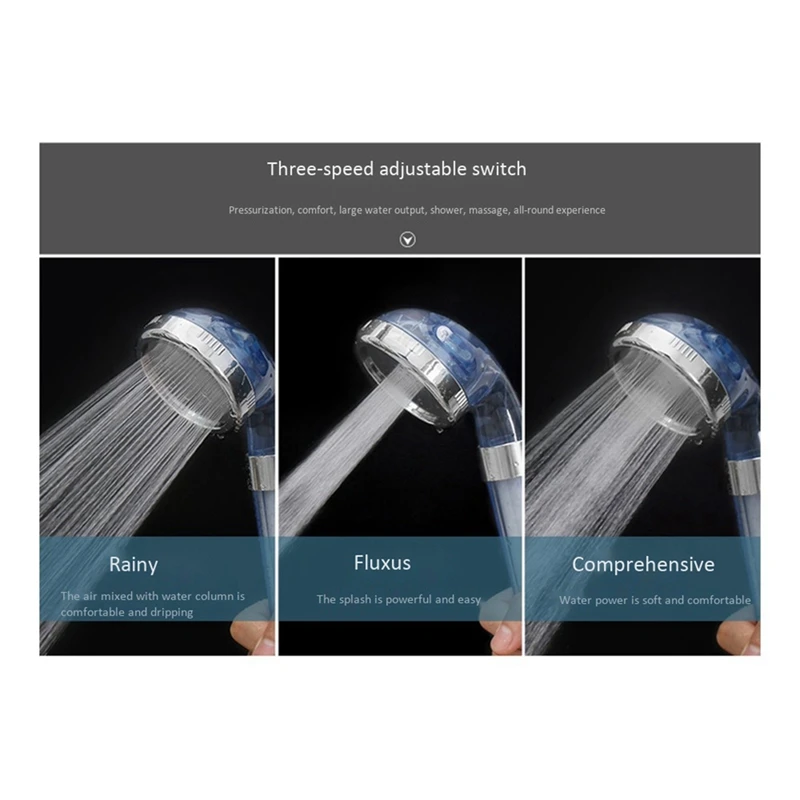 Three-speed adjustable switch

Pressurization, comfort, large water output, shower, massage, all-round experience

Rainy

The air mixed with water column is comfortable and dripping

Fluxus

The splash is powerful and easy

Comprehensive

Water power is soft and comfortable