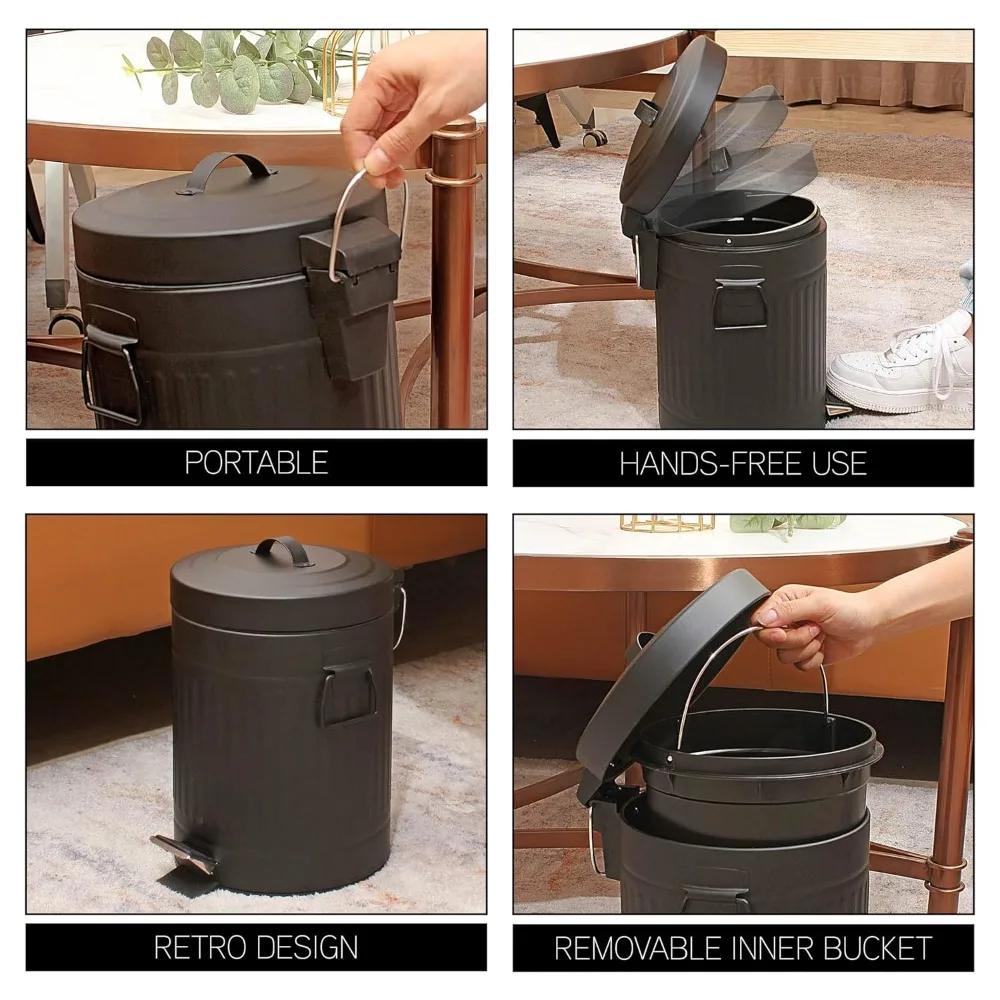 PORTABLE

HANDS-FREE USE

RETRO DESIGN

REMOVABLE INNER BUCKET