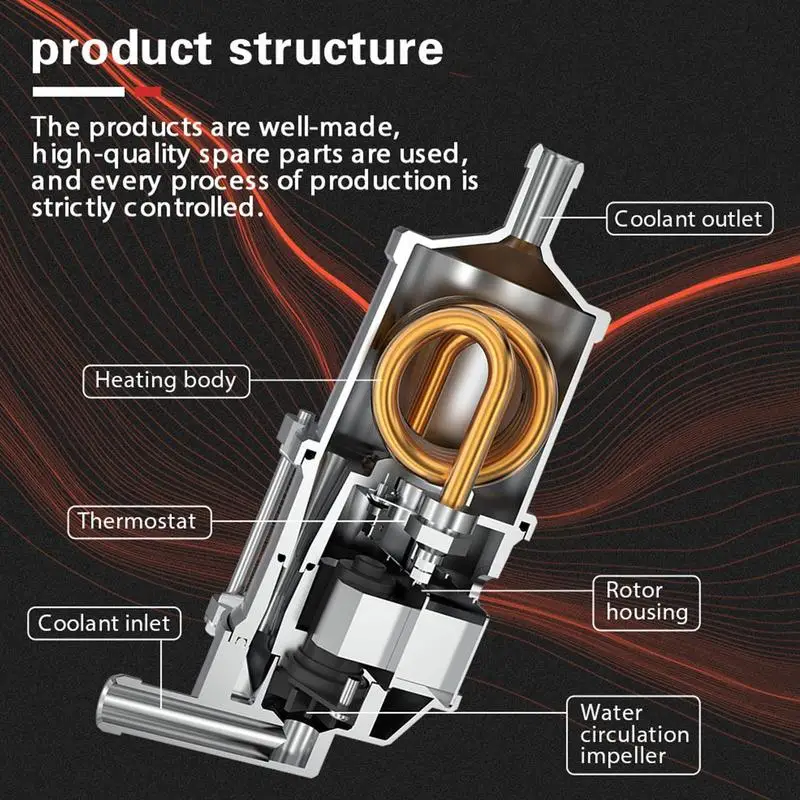 product structure

The products are well-made, high-quality spare parts are used, and every process of production is strictly controlled.

Coolant outlet

Heating body

Thermostat

Rotor housing

Coolant inlet

Water circulation impeller