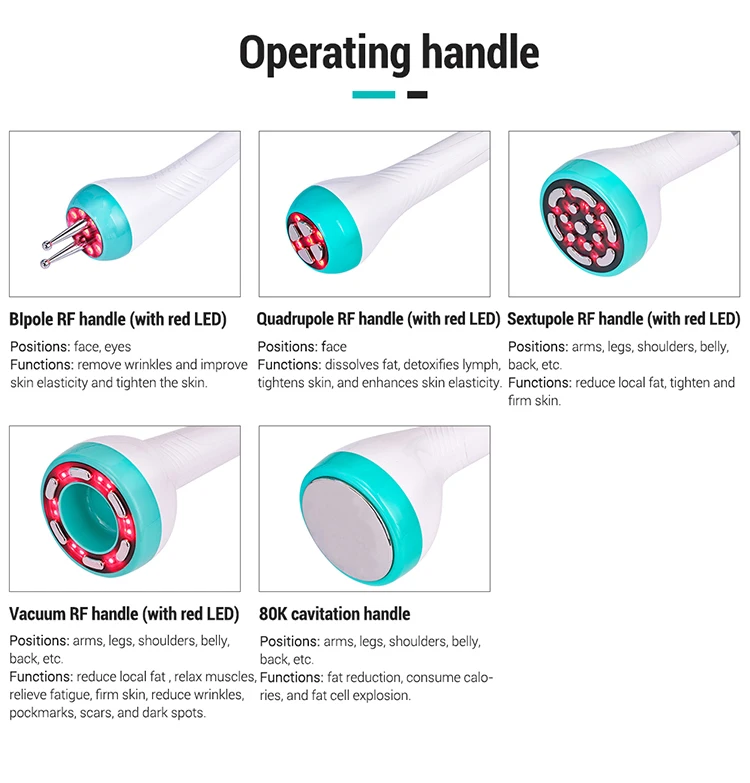 Operating handle

BIpole RF handle (with red LED)

Positions: face, eyes
Functions: remove wrinkles and improve skin elasticity and tighten the skin.

Quadrupole RF handle (with red LED)

Positions: face
Functions: dissolves fat, detoxifies lymph, tightens skin, and enhances skin elasticity.

Sextupole RF handle (with red LED)

Positions: arms, legs, shoulders, belly, back, etc.
Functions: reduce local fat, tighten and firm skin.

Vacuum RF handle (with red LED)

Positions: arms, legs, shoulders, belly, back, etc.
Functions: reduce local fat , relax muscles, relieve fatigue, firm skin, reduce wrinkles, pockmarks, scars, and dark spots.

80K cavitation handle

Positions: arms, legs, shoulders, belly, back, etc.
Functions: fat reduction, consume calories, and fat cell explosion.