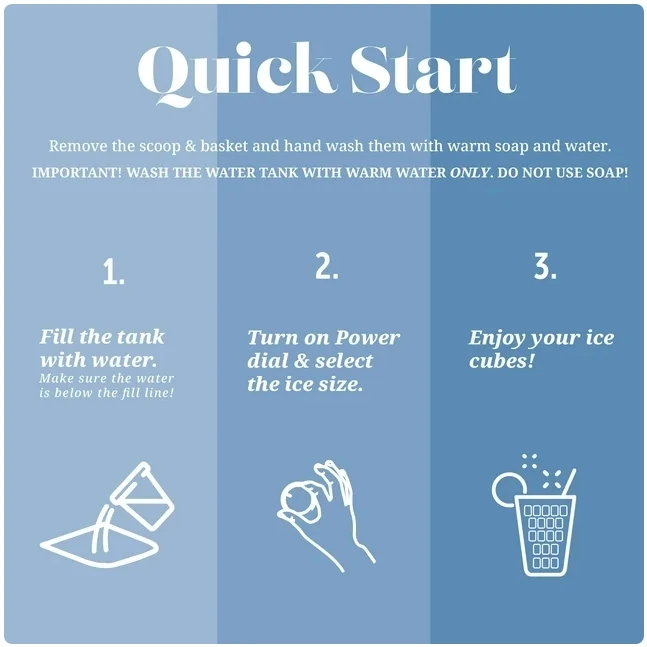 Quick Start

Remove the scoop & basket and hand wash them with warm soap and water.

IMPORTANT! WASH THE WATER TANK WITH WARM WATER ONLY. DO NOT USE SOAP!

1.

Fill the tank with water.
Make sure the water is below the fill line!

2.

Turn on Power dial & select the ice size.

3.

Enjoy your ice cubes!