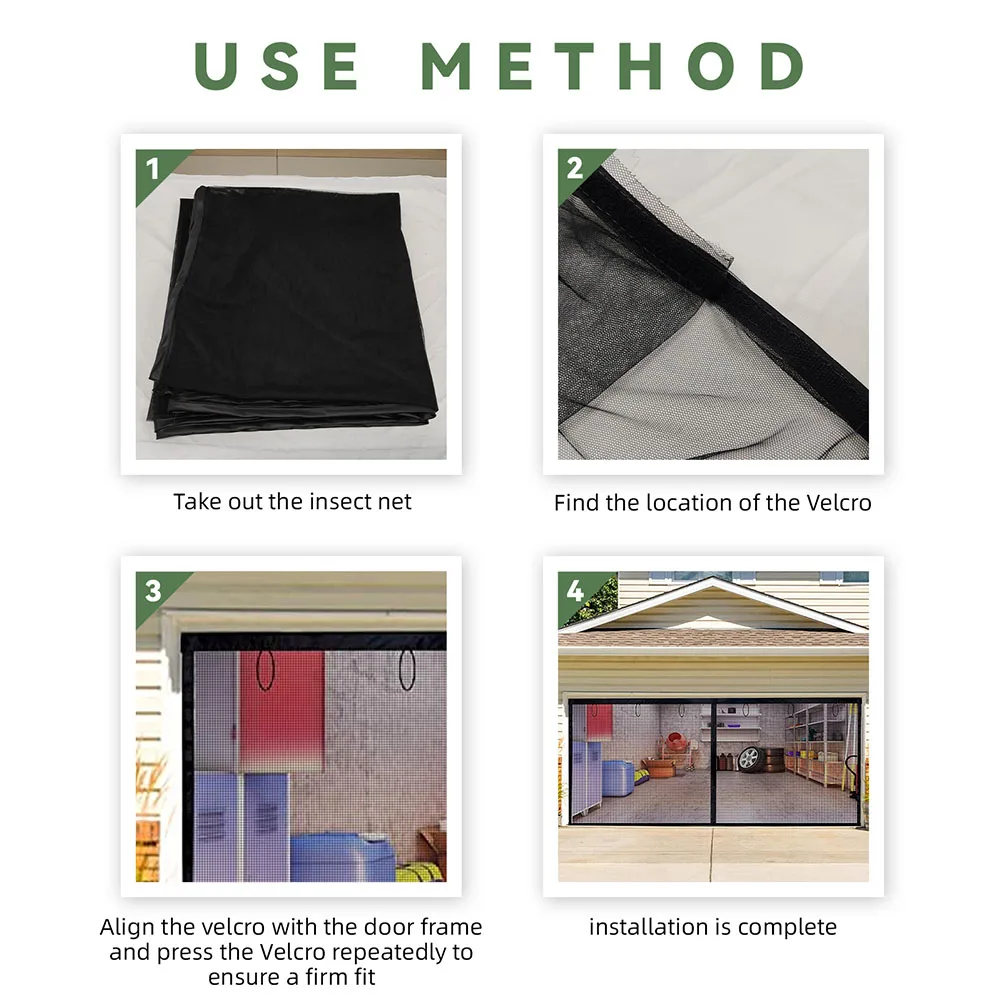 USE METHOD

1

Take out the insect net

2

Find the location of the Velcro

3

Align the velcro with the door frame and press the Velcro repeatedly to ensure a firm fit

4

installation is complete