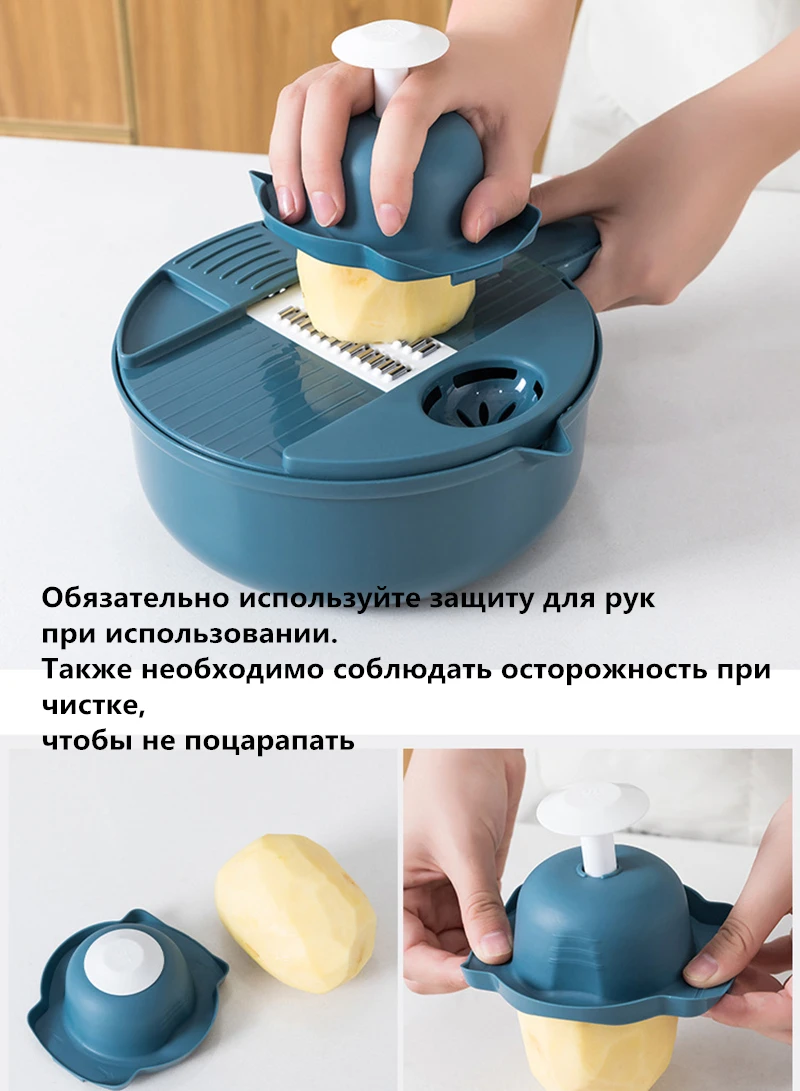 Обязательно используйте защиту для рук при использовании.
Также необходимо соблюдать осторожность при чистке,
чтобы не поцарапать