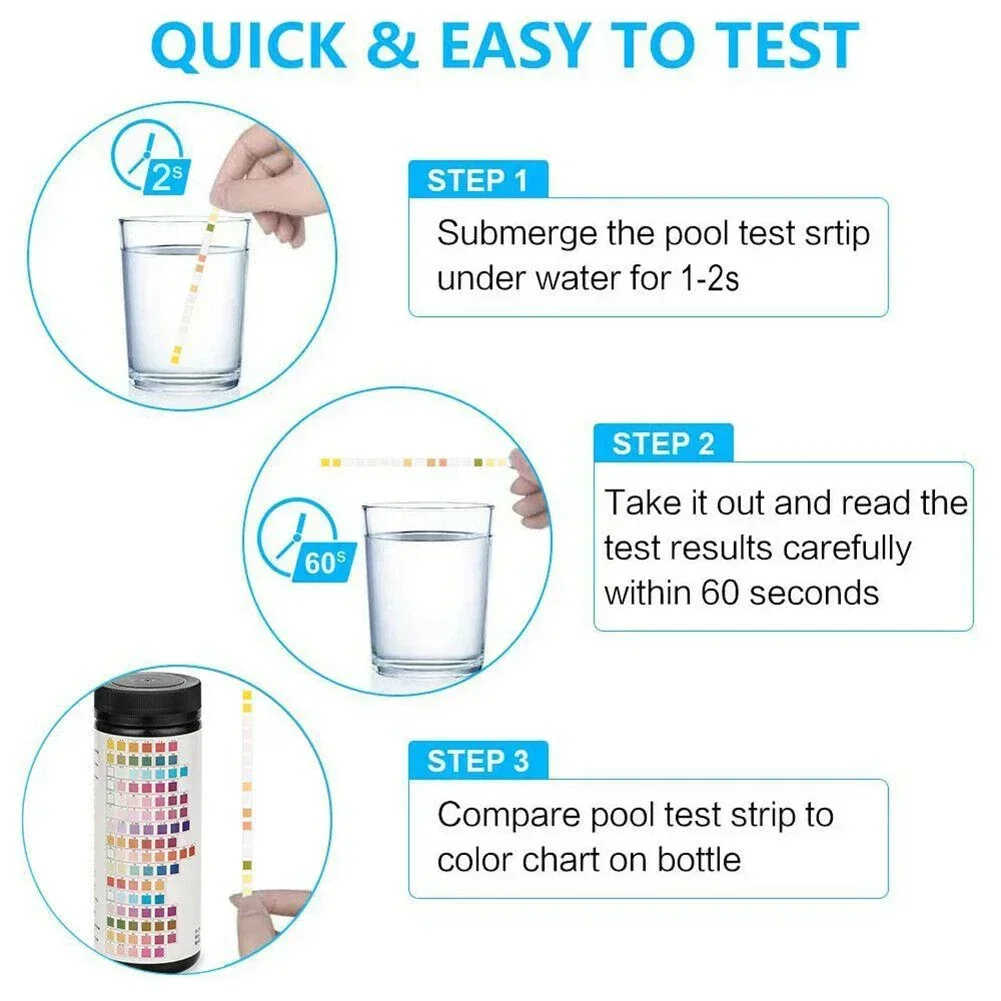 QUICK & EASY TO TEST

2s

STEP 1

Submerge the pool test srtip under water for 1-2s

60s

STEP 2

Take it out and read the test results carefully within 60 seconds

STEP 3

Compare pool test strip to color chart on bottle