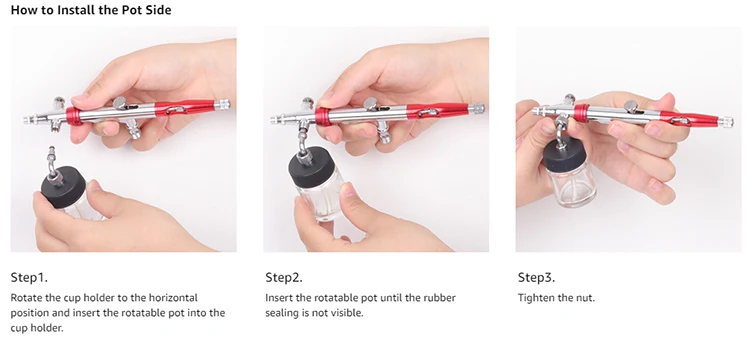 How to Install the Pot Side

Step1.

Rotate the cup holder to the horizontal position and insert the rotatable pot into the cup holder.

Step2.

Insert the rotatable pot until the rubber sealing is not visible.

Step3.

Tighten the nut.