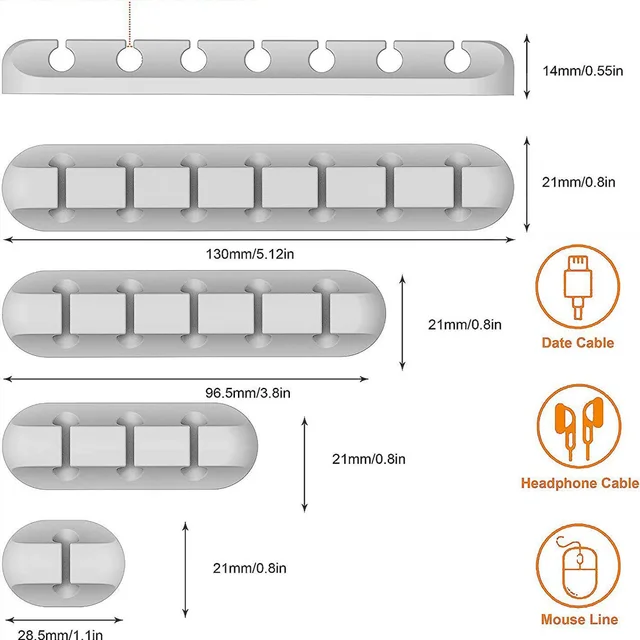 14mm/0.55in

21mm/0.8in

130mm/5.12in

21mm/0.8in

96.5mm/3.8in

21mm/0.8in

21mm/0.8in

28.5mm/1.1in

Date Cable

Headphone Cable

Mouse Line