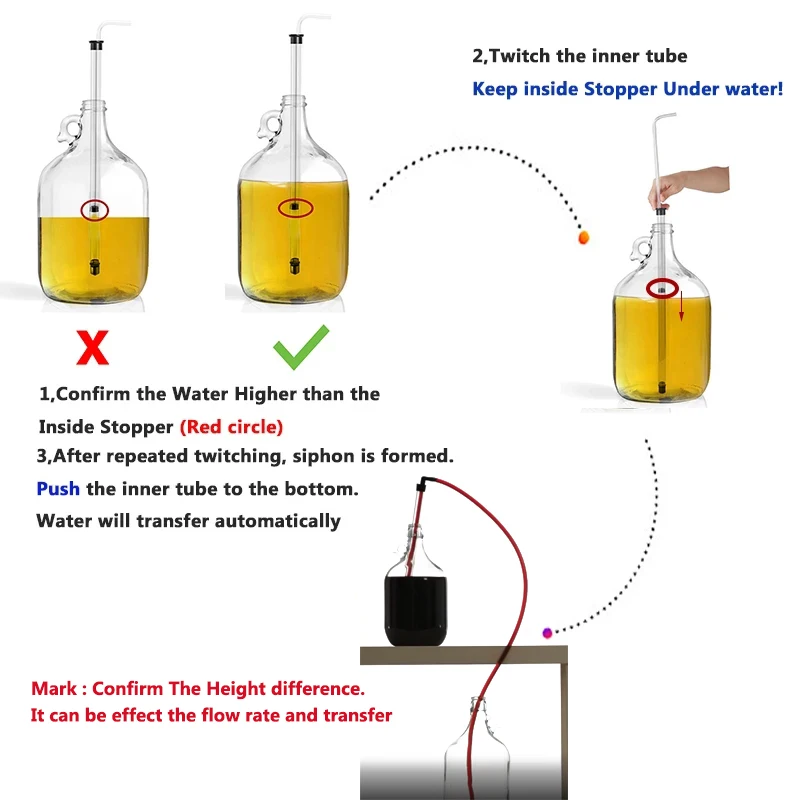 2,Twitch the inner tube
Keep inside Stopper Under water!

X

1,Confirm the Water Higher than the Inside Stopper (Red circle)

3,After repeated twitching, siphon is formed.
Push the inner tube to the bottom.
Water will transfer automatically

Mark : Confirm The Height difference.
It can be effect the flow rate and transfer