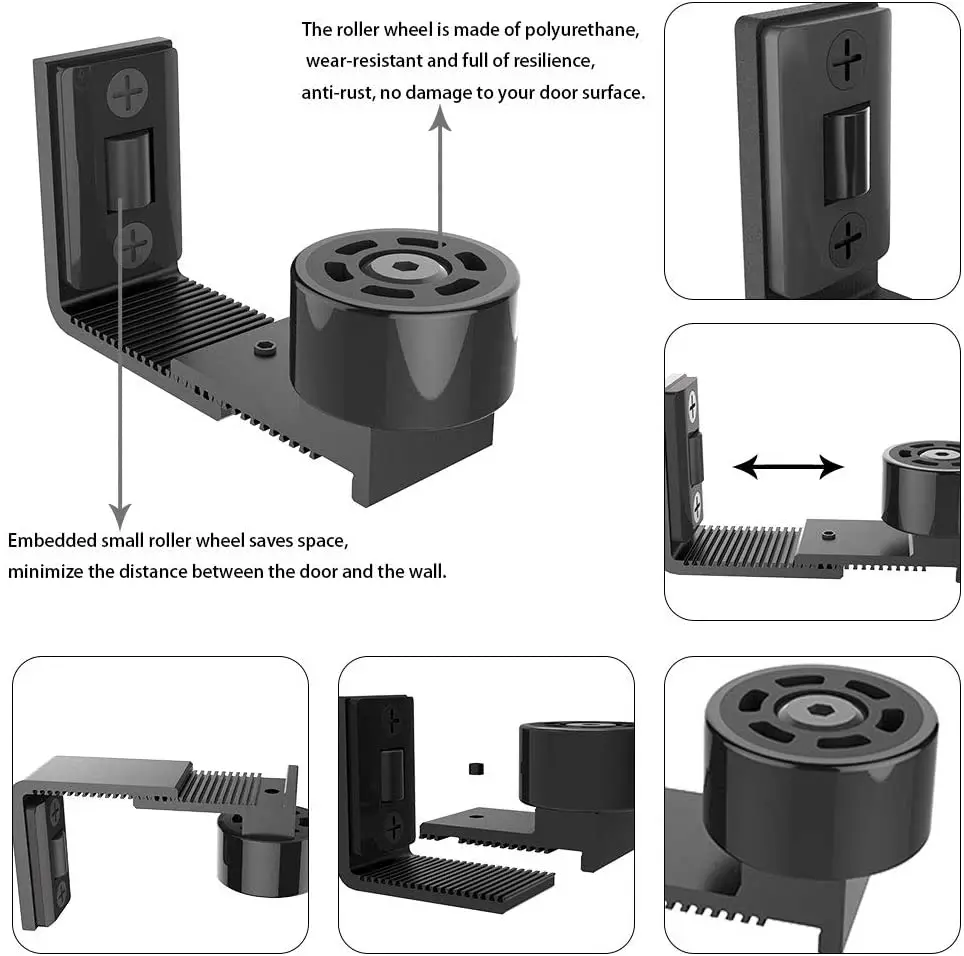 The roller wheel is made of polyurethane, wear-resistant and full of resilience, anti-rust, no damage to your door surface.

Embedded small roller wheel saves space, minimize the distance between the door and the wall.