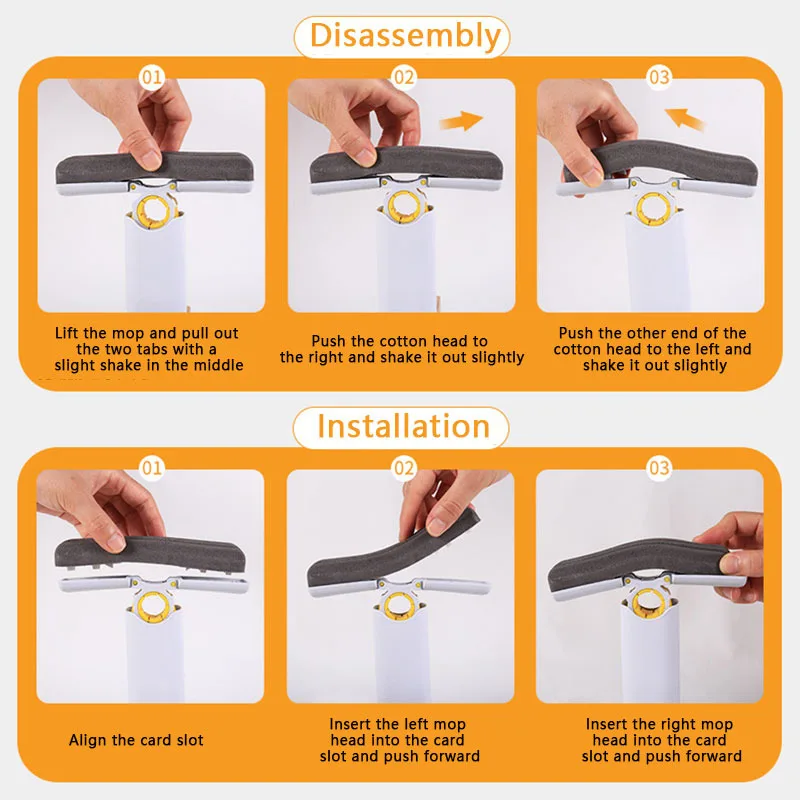 Disassembly

01

Lift the mop and pull out the two tabs with a slight shake in the middle

02

Push the cotton head to the right and shake it out slightly

03

Push the other end of the cotton head to the left and shake it out slightly

Installation

01

Align the card slot

02

Insert the left mop head into the card slot and push forward

03

Insert the right mop head into the card slot and push forward