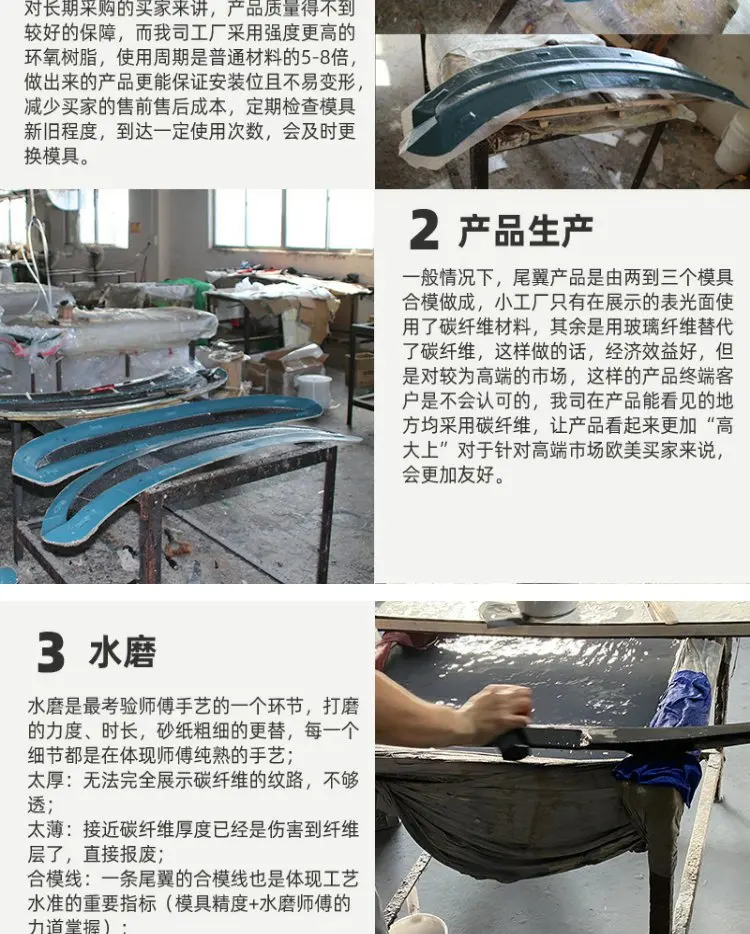 对长期采购的买家来讲，产品质量得不到较好的保障，而我司工厂采用强度更高的环氧树脂，使用周期是普通材料的5-8倍，做出来的产品更能保证安装位且不易变形，减少买家的售前售后成本，定期检查模具新旧程度，到达一定使用次数，会及时更换模具。

2 产品生产

一般情况下，尾翼产品是由两到三个模具合模做成，小工厂只有在展示的表光面使用了碳纤维材料，其余是用玻璃纤维替代了碳纤维，这样做的话，经济效益好，但是对较为高端的市场，这样的产品终端客户是不会认可的，我司在产品能看见的地方均采用碳纤维，让产品看起来更加“高大上”对于针对高端市场欧美买家来说，会更加友好。

3 水磨

水磨是最考验师傅手艺的一个环节，打磨的力度、时长，砂纸粗细的更替，每一个细节都是在体现师傅纯熟的手艺；
太厚：无法完全展示碳纤维的纹路，不够透；
太薄：接近碳纤维厚度已经是伤害到纤维层了，直接报废；
合模线：一条尾翼的合模线也是体现工艺水准的重要指标（模具精度+水磨师傅的力道掌握）；