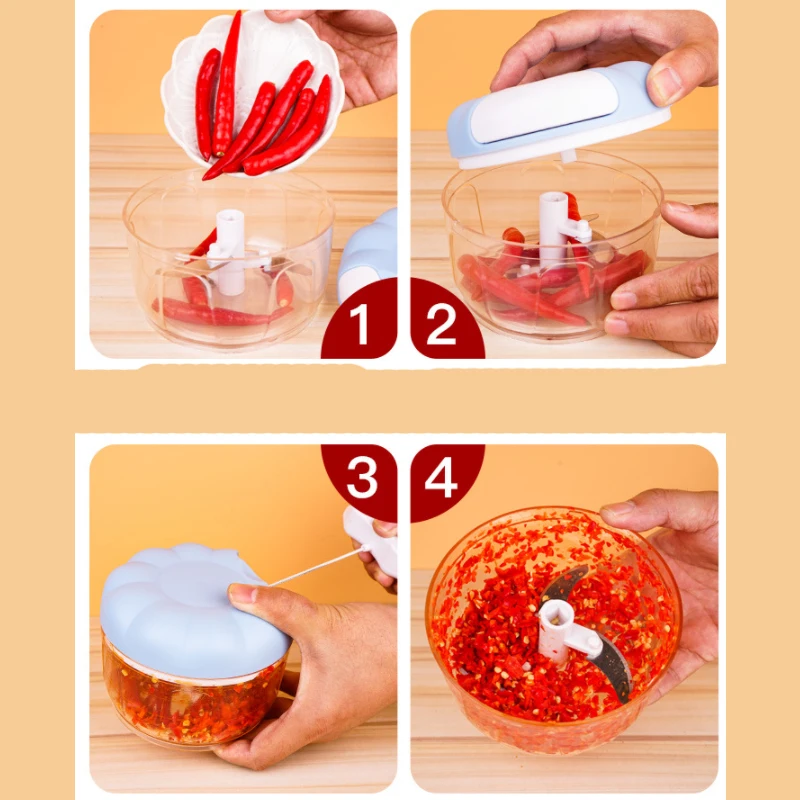 1
2
3
4