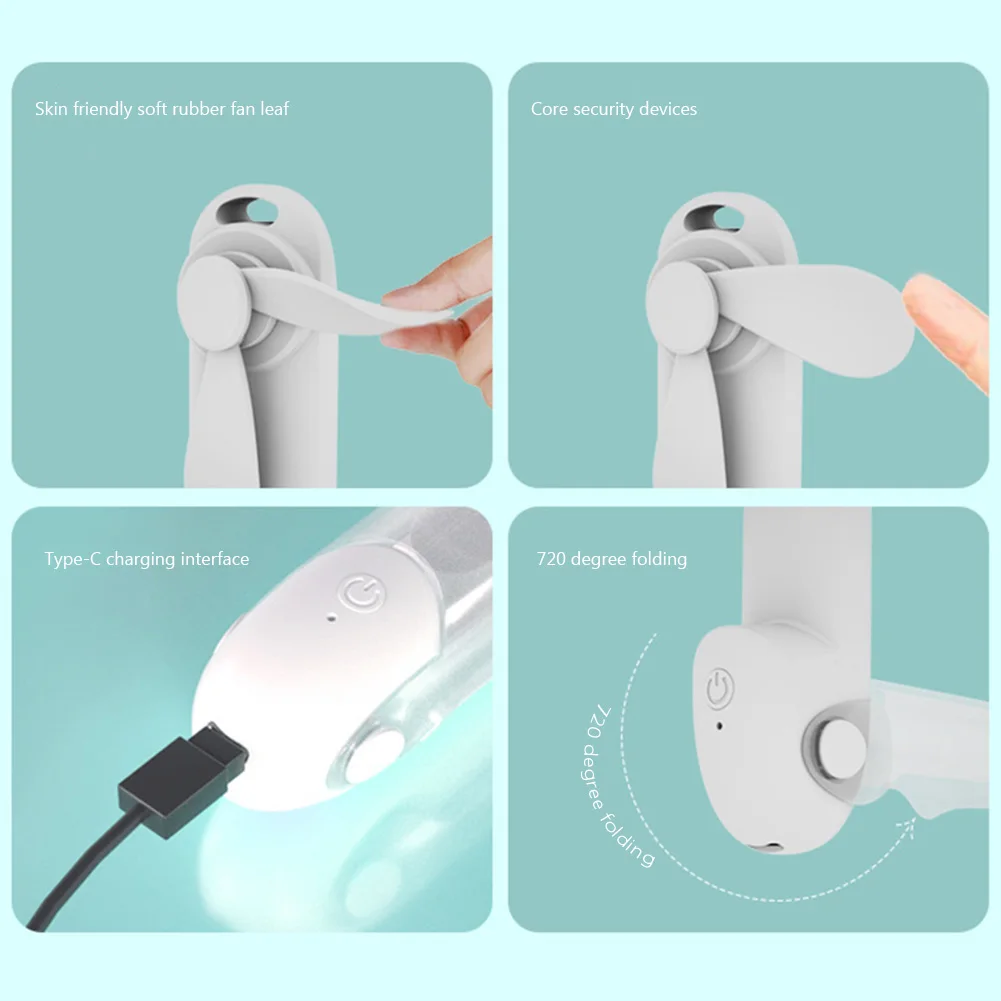 Skin friendly soft rubber fan leaf

Core security devices

Type-C charging interface

720 degree folding

720 degree folding