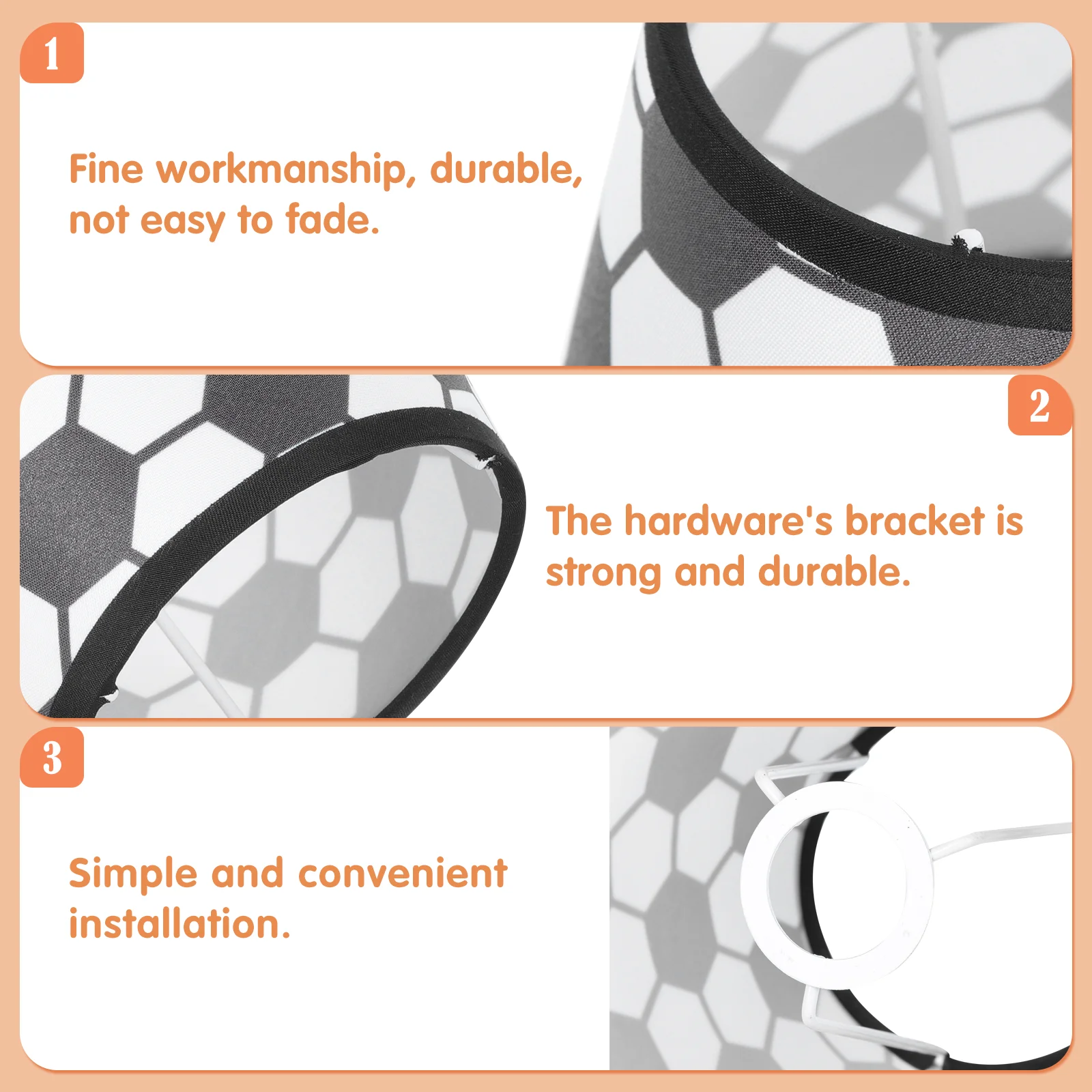 1

Fine workmanship, durable, not easy to fade.

2

The hardware's bracket is strong and durable.

3

Simple and convenient installation.