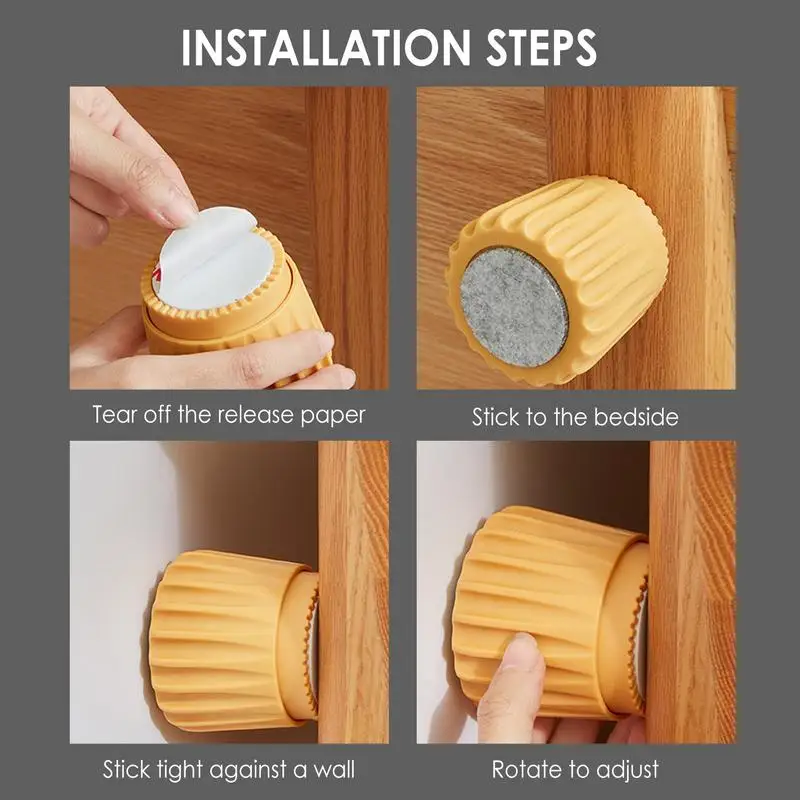 INSTALLATION STEPS

Tear off the release paper

Stick to the bedside

Stick tight against a wall

Rotate to adjust