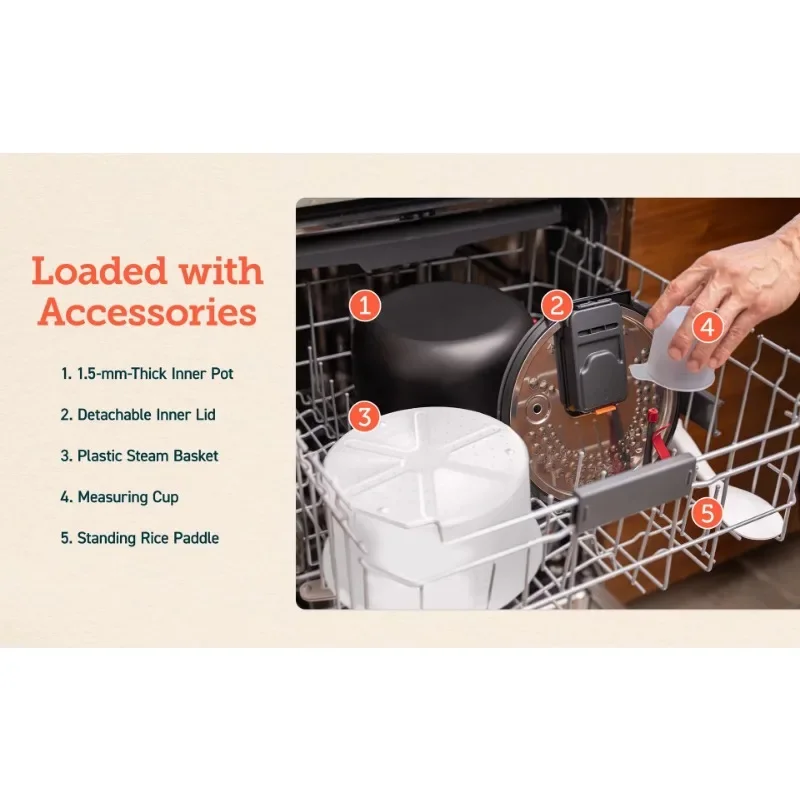 Loaded with Accessories

1. 1.5-mm-Thick Inner Pot

2. Detachable Inner Lid

3. Plastic Steam Basket

4. Measuring Cup

5. Standing Rice Paddle

1

2

3

4

5