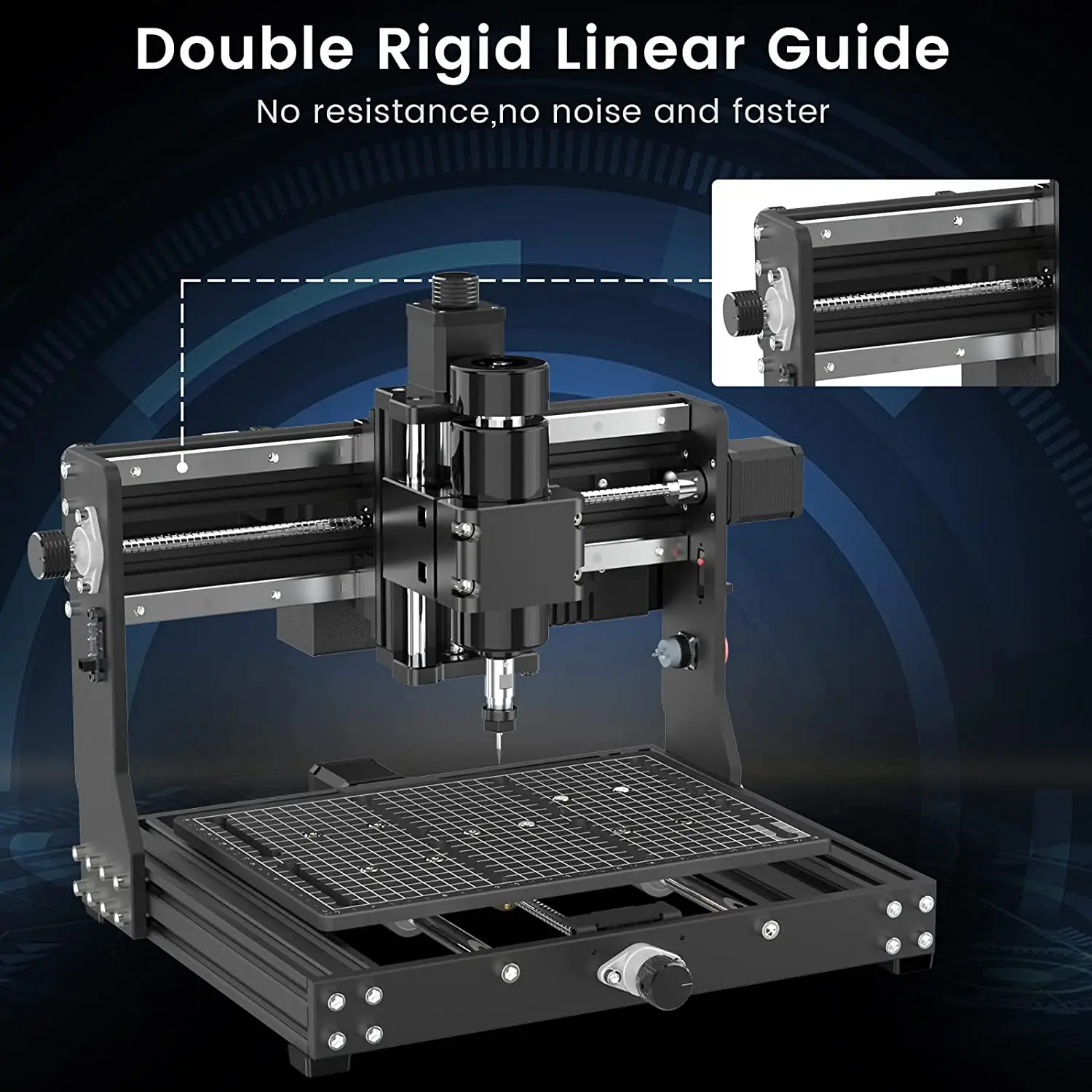 Double Rigid Linear Guide

No resistance,no noise and faster