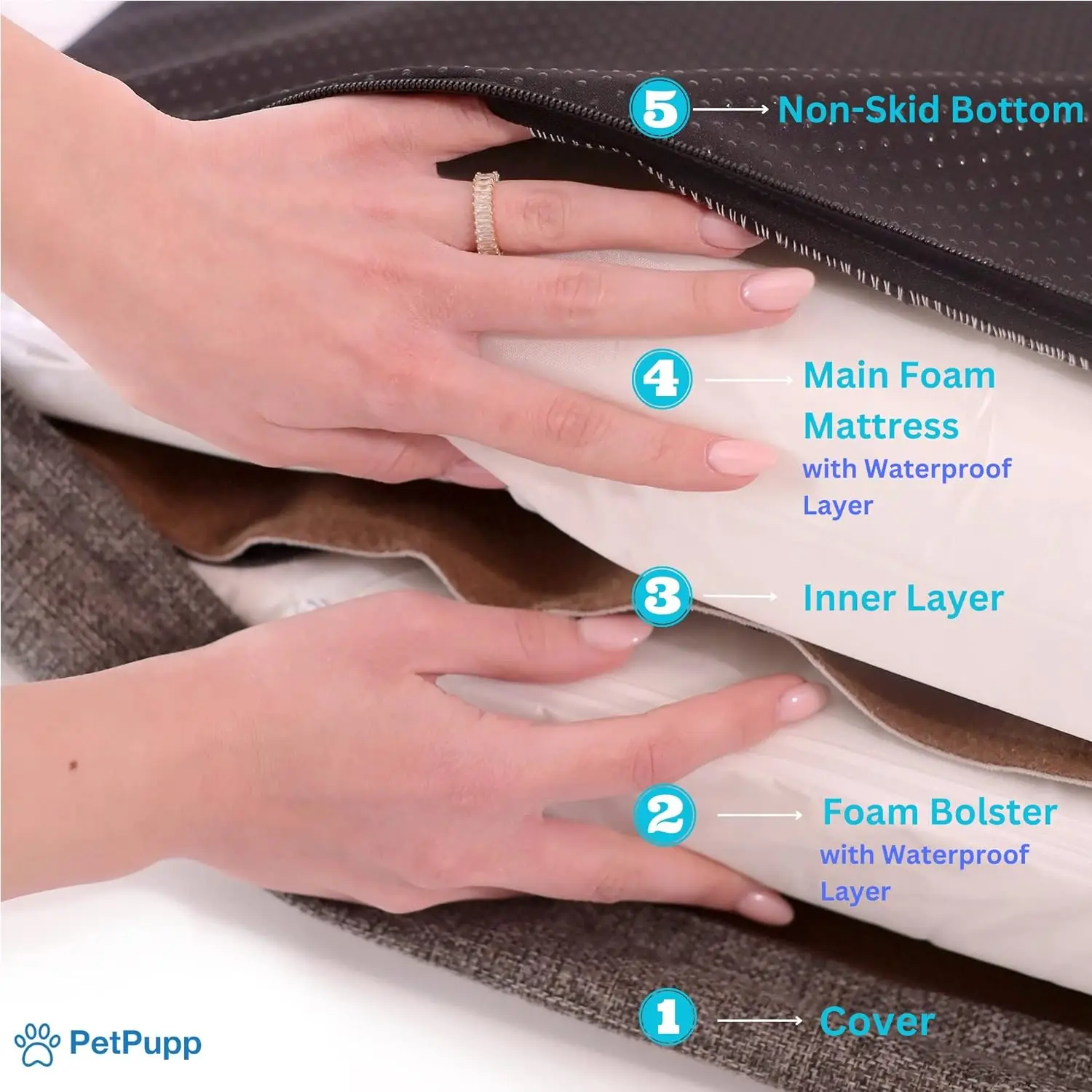 5 Non-Skid Bottom

4 Main Foam Mattress
with Waterproof Layer

3 Inner Layer

2 Foam Bolster
with Waterproof Layer

1 Cover

PetPupp