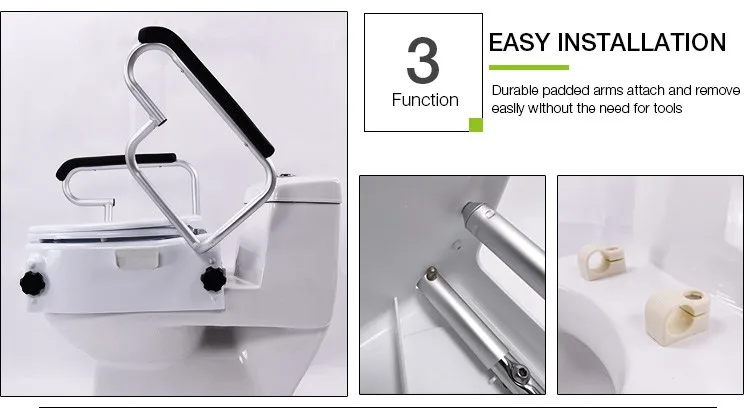 3
Function

EASY INSTALLATION

Durable padded arms attach and remove easily without the need for tools