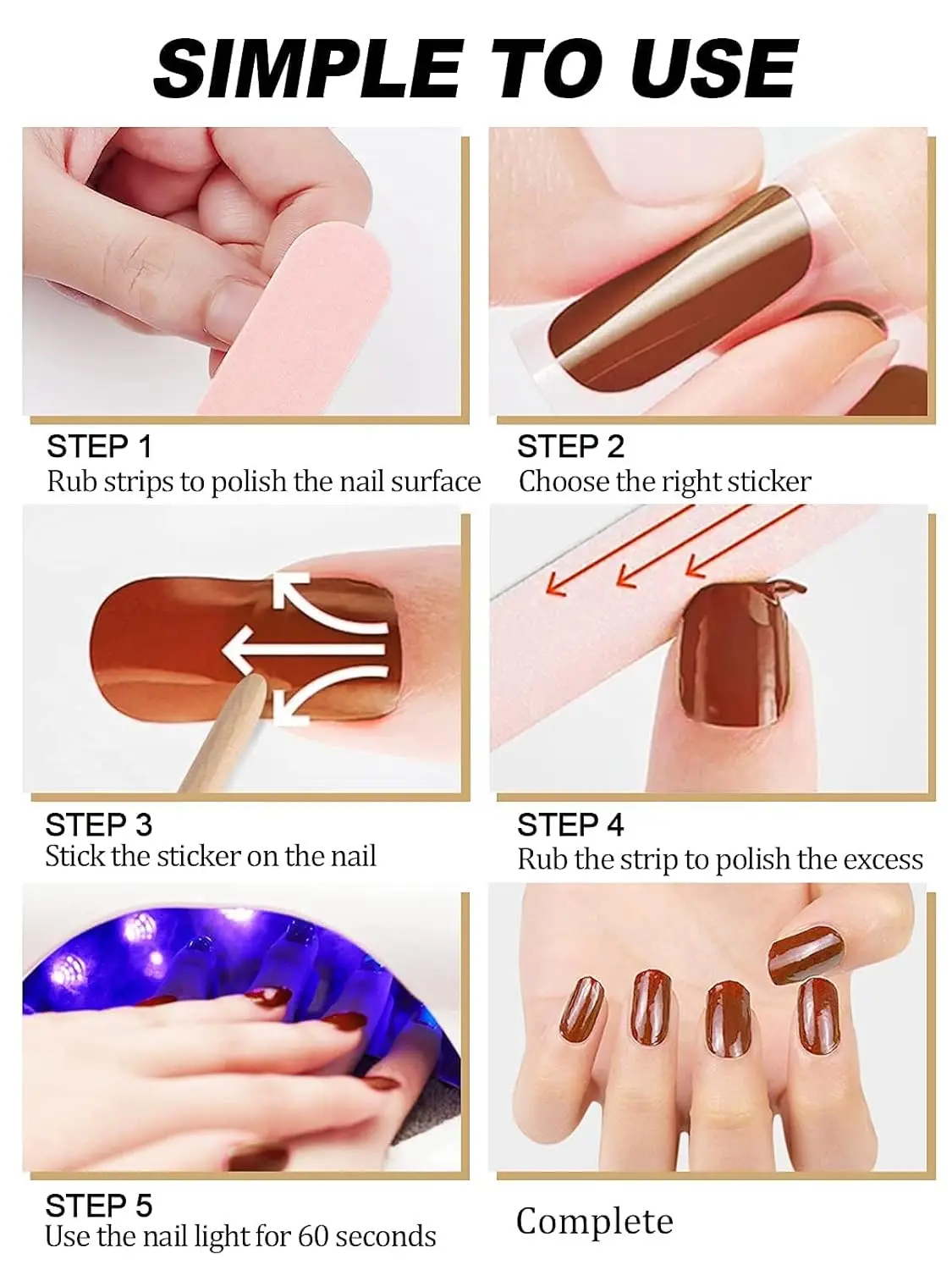 SIMPLE TO USE

STEP 1
Rub strips to polish the nail surface

STEP 2
Choose the right sticker

STEP 3
Stick the sticker on the nail

STEP 4
Rub the strip to polish the excess

STEP 5
Use the nail light for 60 seconds

Complete