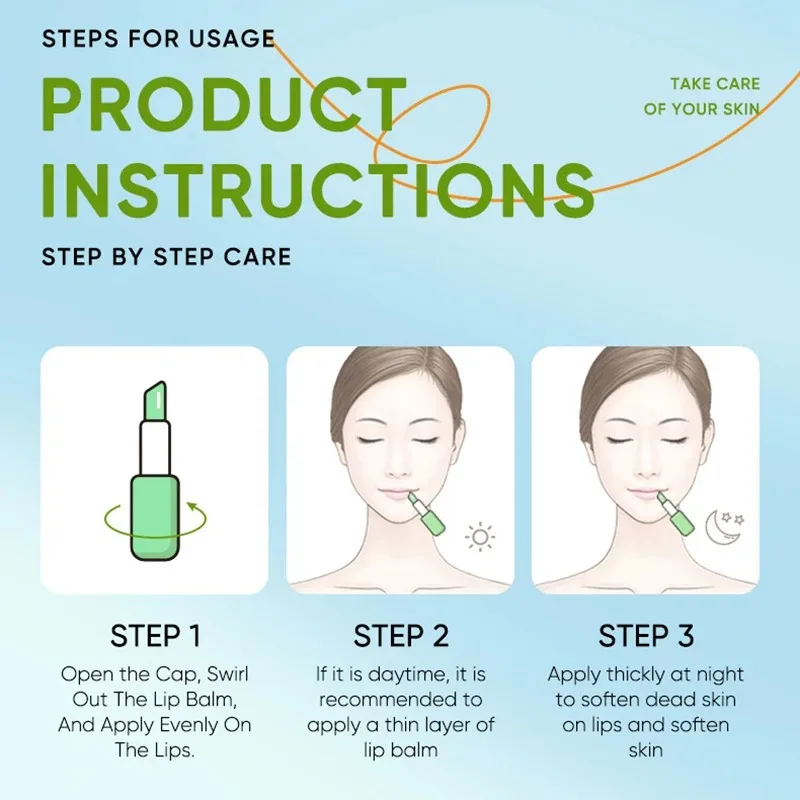 STEPS FOR USAGE

PRODUCT INSTRUCTIONS

TAKE CARE OF YOUR SKIN

STEP BY STEP CARE

STEP 1

Open the Cap, Swirl Out The Lip Balm, And Apply Evenly On The Lips.

STEP 2

If it is daytime, it is recommended to apply a thin layer of lip balm

STEP 3

Apply thickly at night to soften dead skin on lips and soften skin