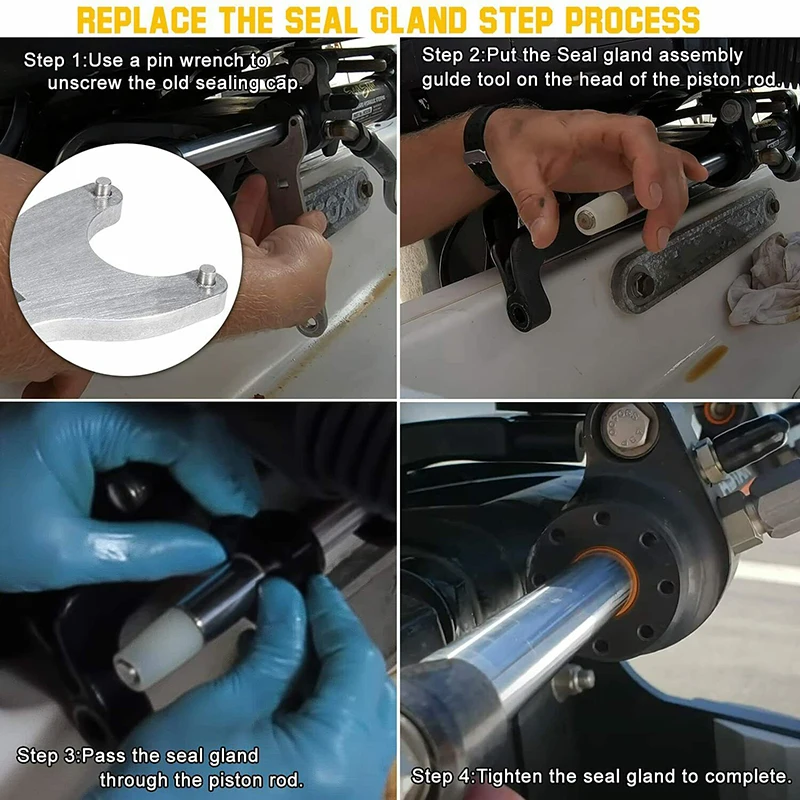 REPLACE THE SEAL GLAND STEP PROCESS

Step 1:Use a pin wrench to unscrew the old sealing cap.

Step 2:Put the Seal gland assembly gulde tool on the head of the piston rod.

Step 3:Pass the seal gland through the piston rod.

Step 4:Tighten the seal gland to complete.