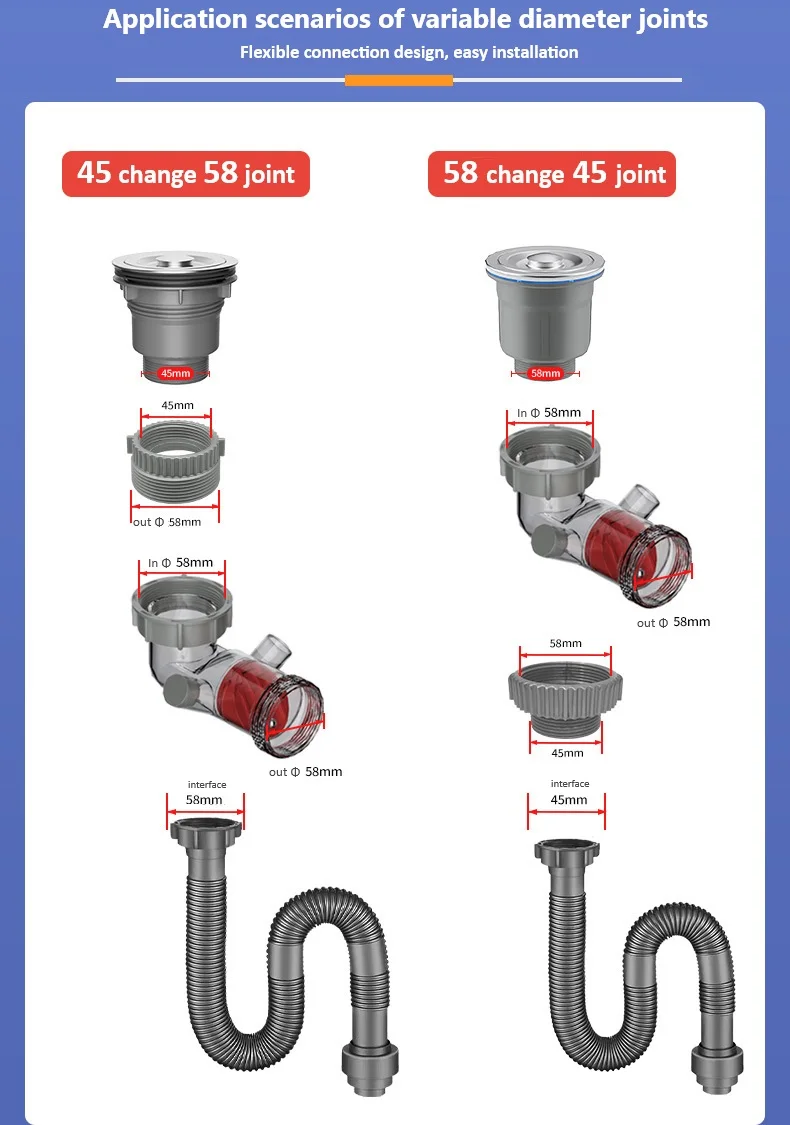 Application scenarios of variable diameter joints

Flexible connection design, easy installation

45 change 58 joint

45mm

45mm

out Φ 58mm

In Φ 58mm

out Φ 58mm

interface
58mm

58 change 45 joint

58mm

In Φ 58mm

out Φ 58mm

58mm

45mm

interface
45mm