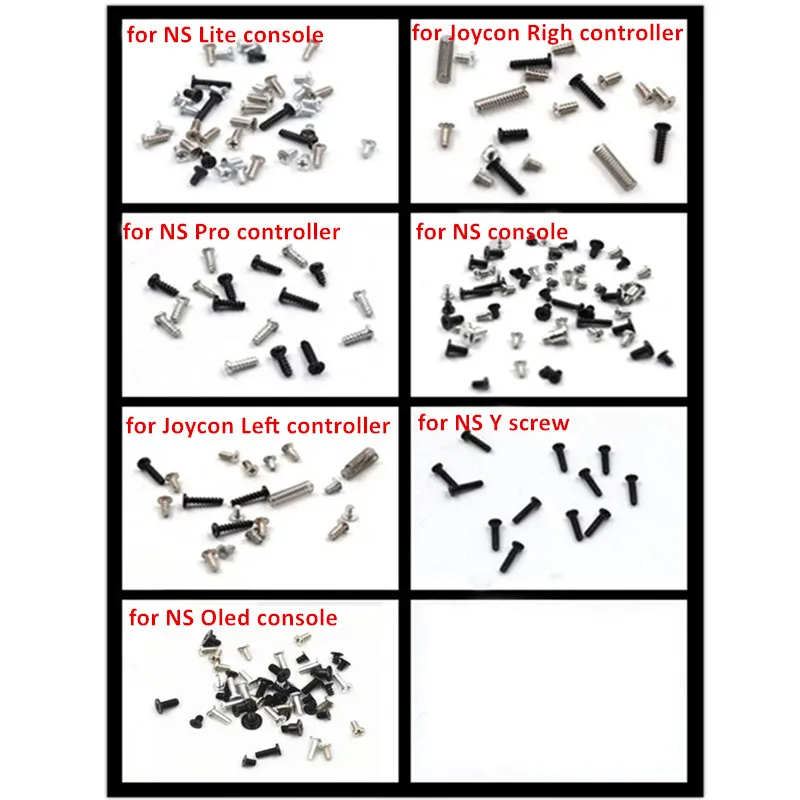 for NS Lite console

for Joycon Righ controller

for NS Pro controller

for NS console

for Joycon Left controller

for NS Y screw

for NS Oled console