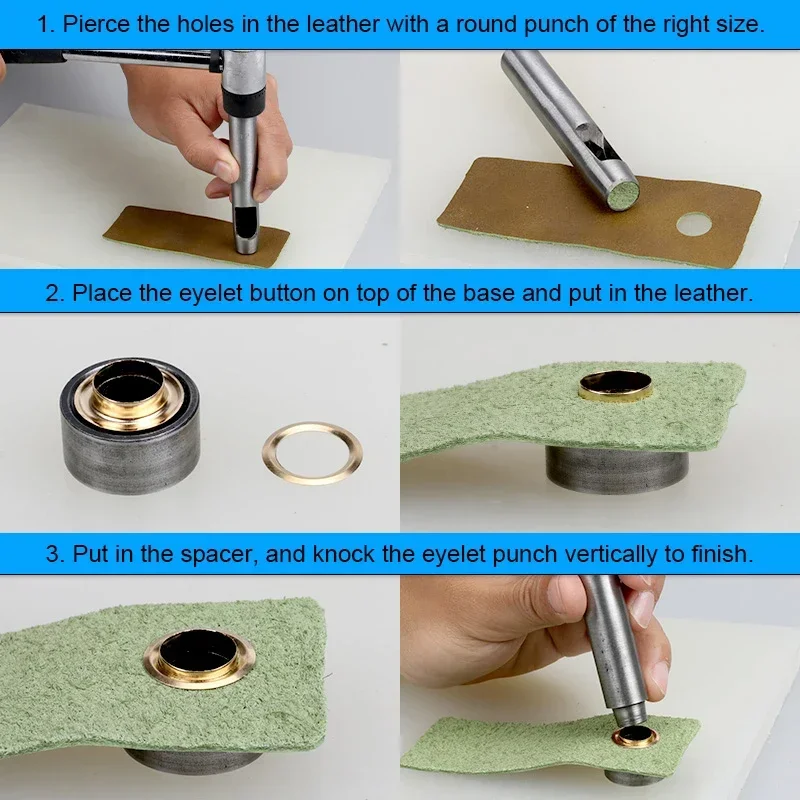 1. Pierce the holes in the leather with a round punch of the right size.

2. Place the eyelet button on top of the base and put in the leather.

3. Put in the spacer, and knock the eyelet punch vertically to finish.