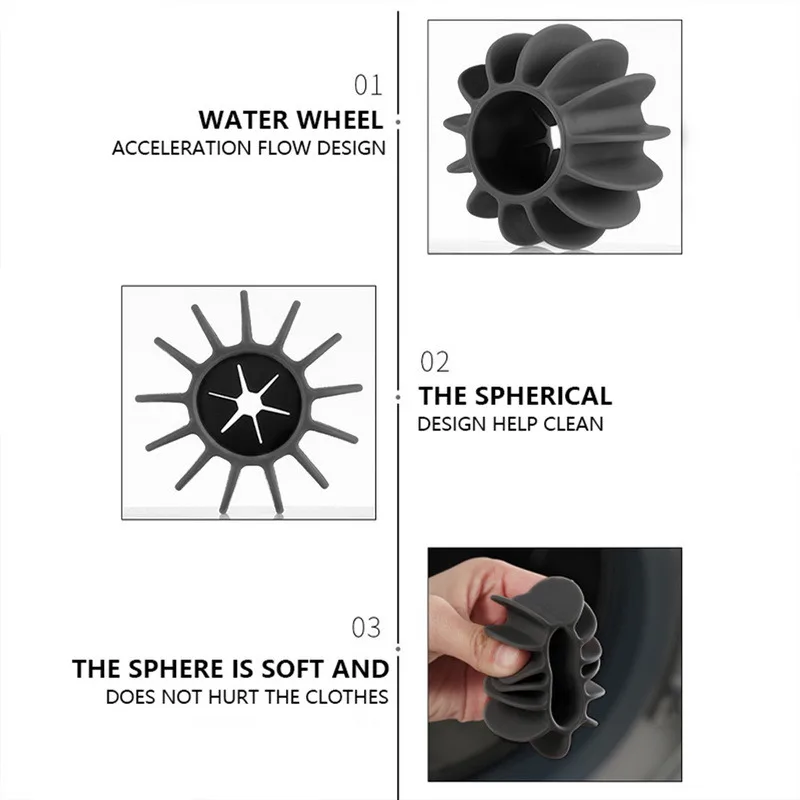 01
WATER WHEEL
ACCELERATION FLOW DESIGN

02
THE SPHERICAL
DESIGN HELP CLEAN

03
THE SPHERE IS SOFT AND
DOES NOT HURT THE CLOTHES